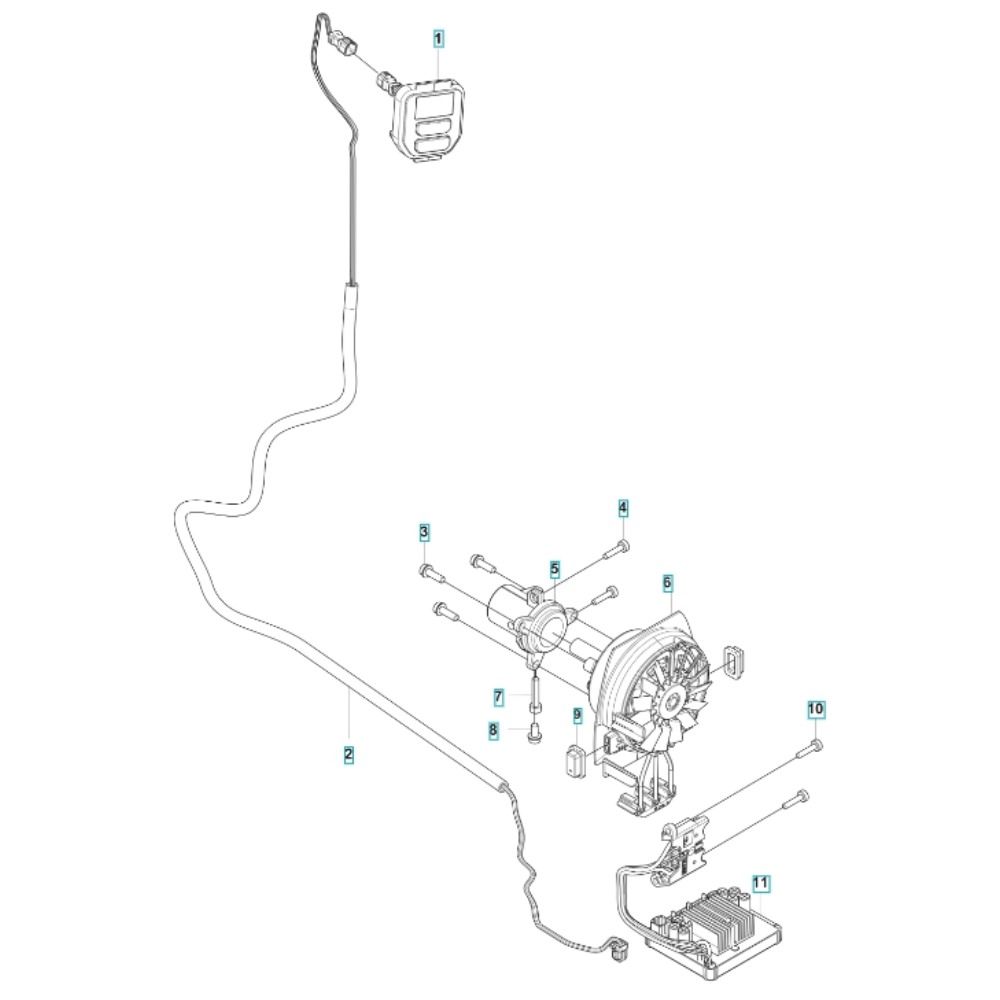 1
4
3
5
6
7
8
9
10
2
11