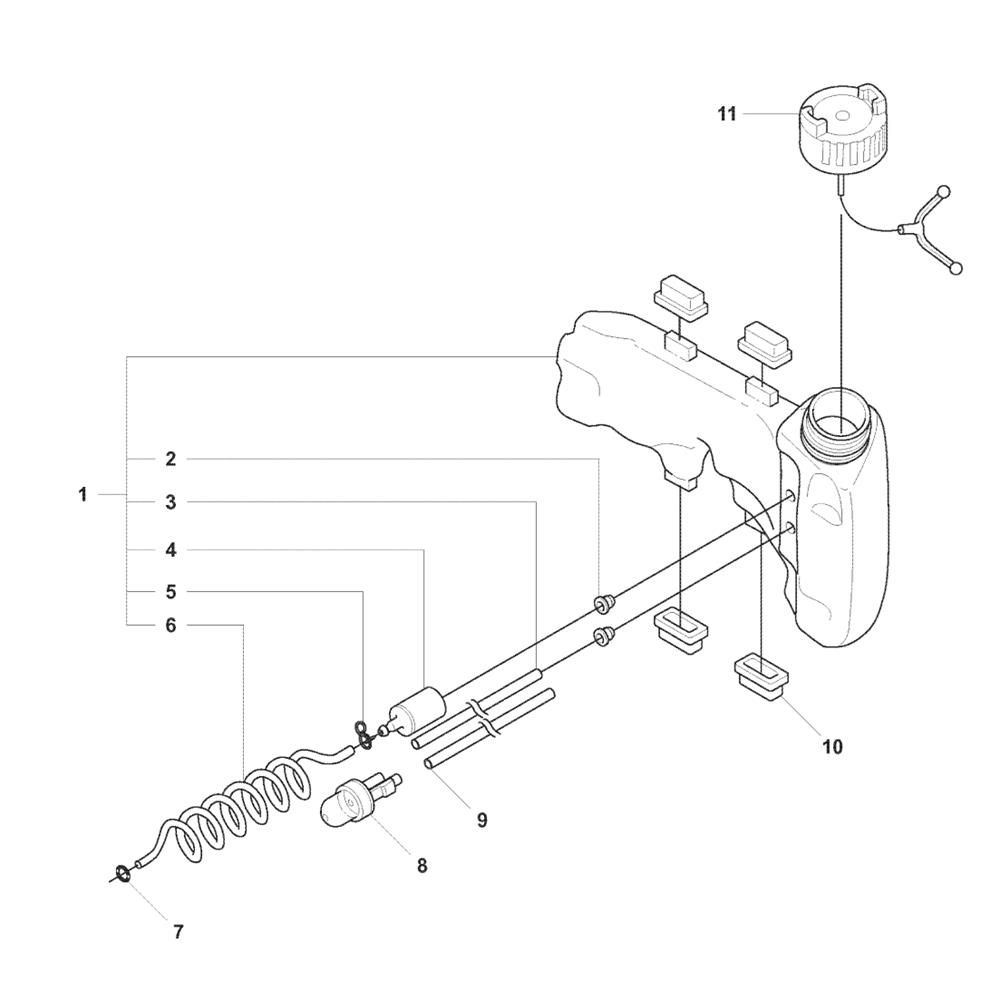 11

1
2
3
4
5
6

10

9

8

7