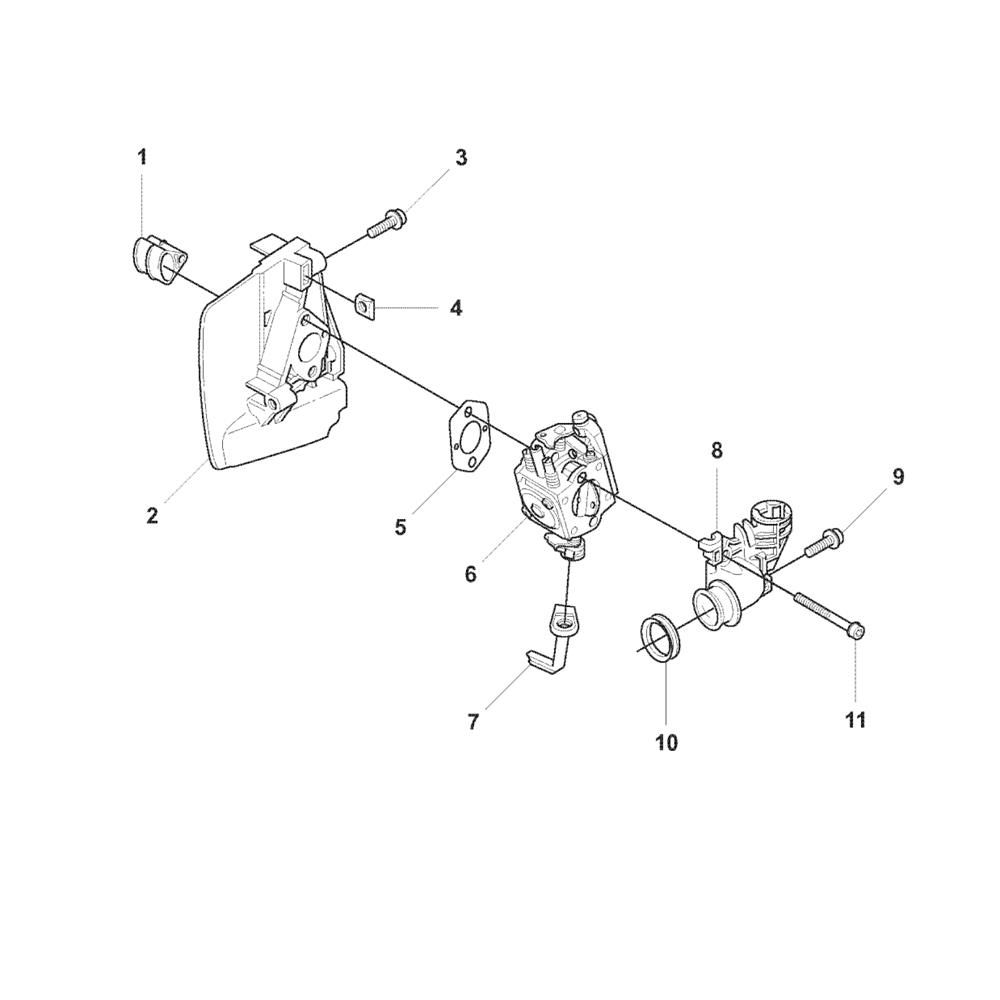 1
3
4
2
5
8
9
6
7
10
11