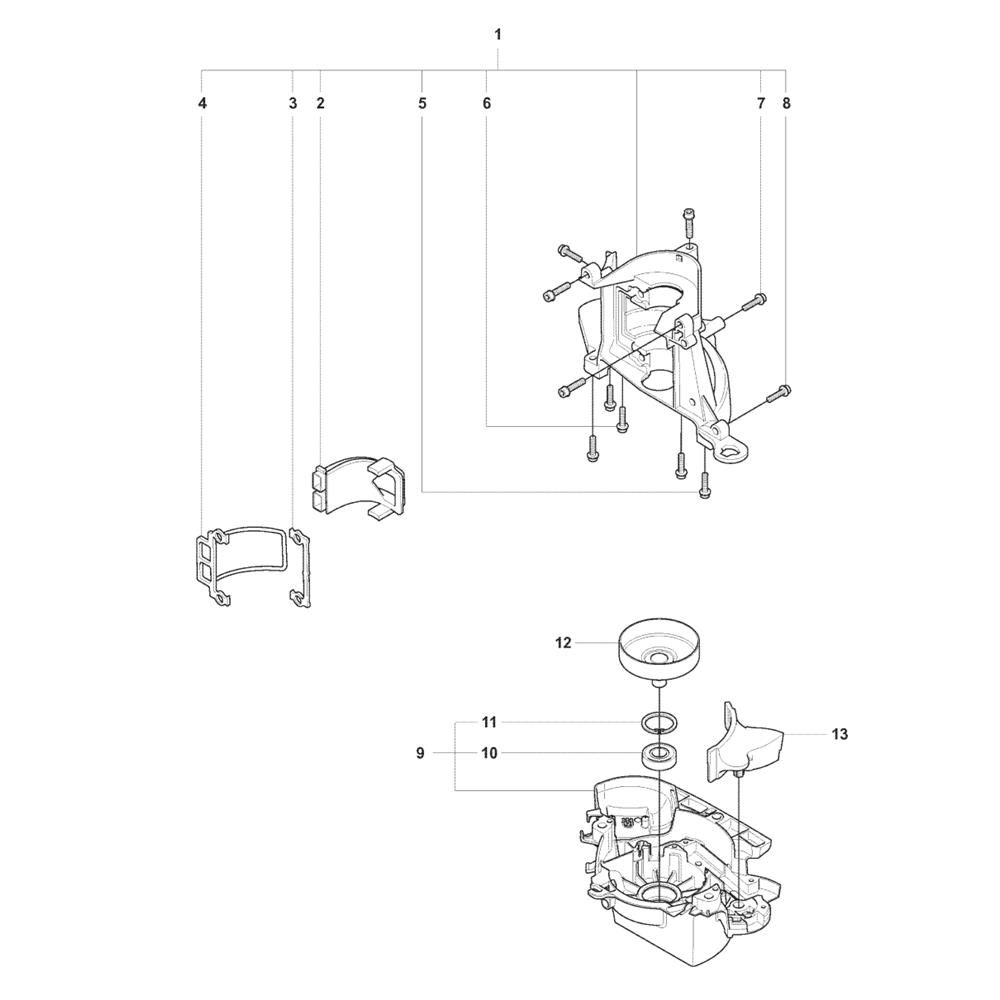 1

4 3 2 5 6 7 8

12

11

9 10

13