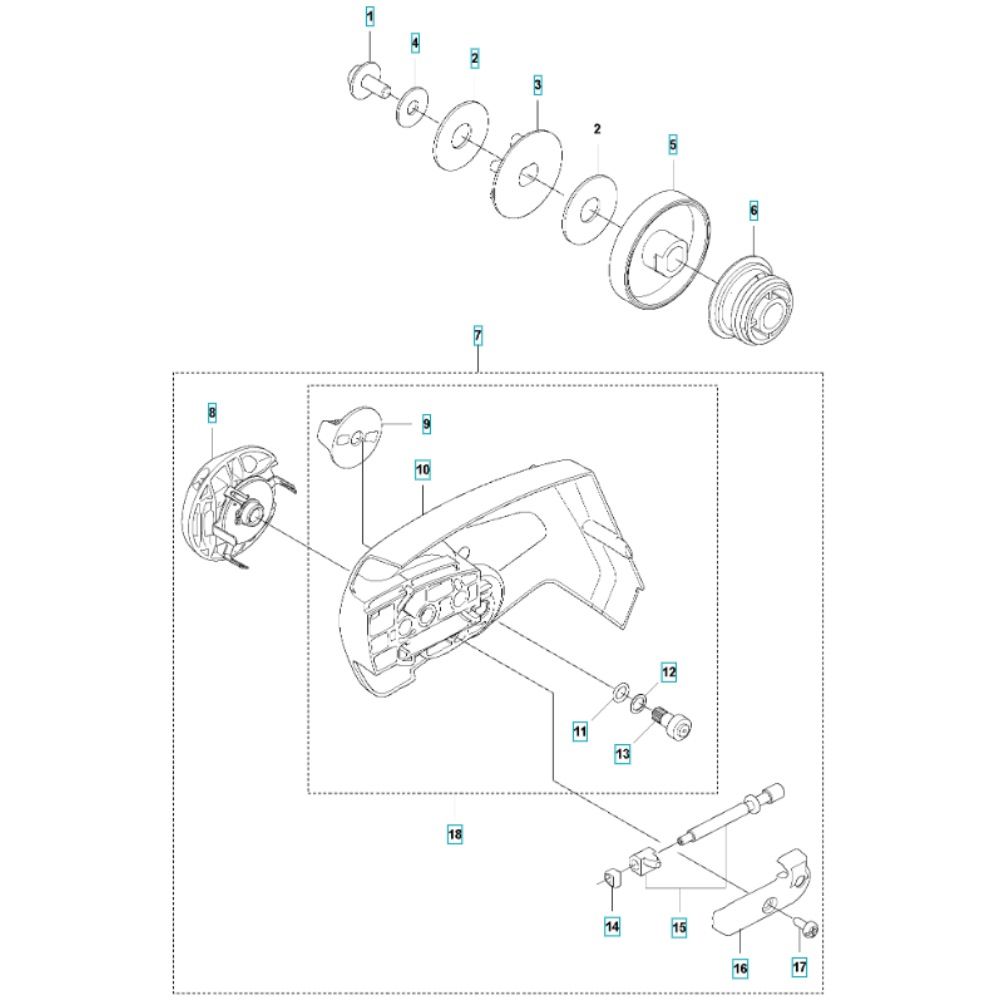 1
4
2
3
2
5
6
7
8
9
10
12
11
13
18
14
15
16
17