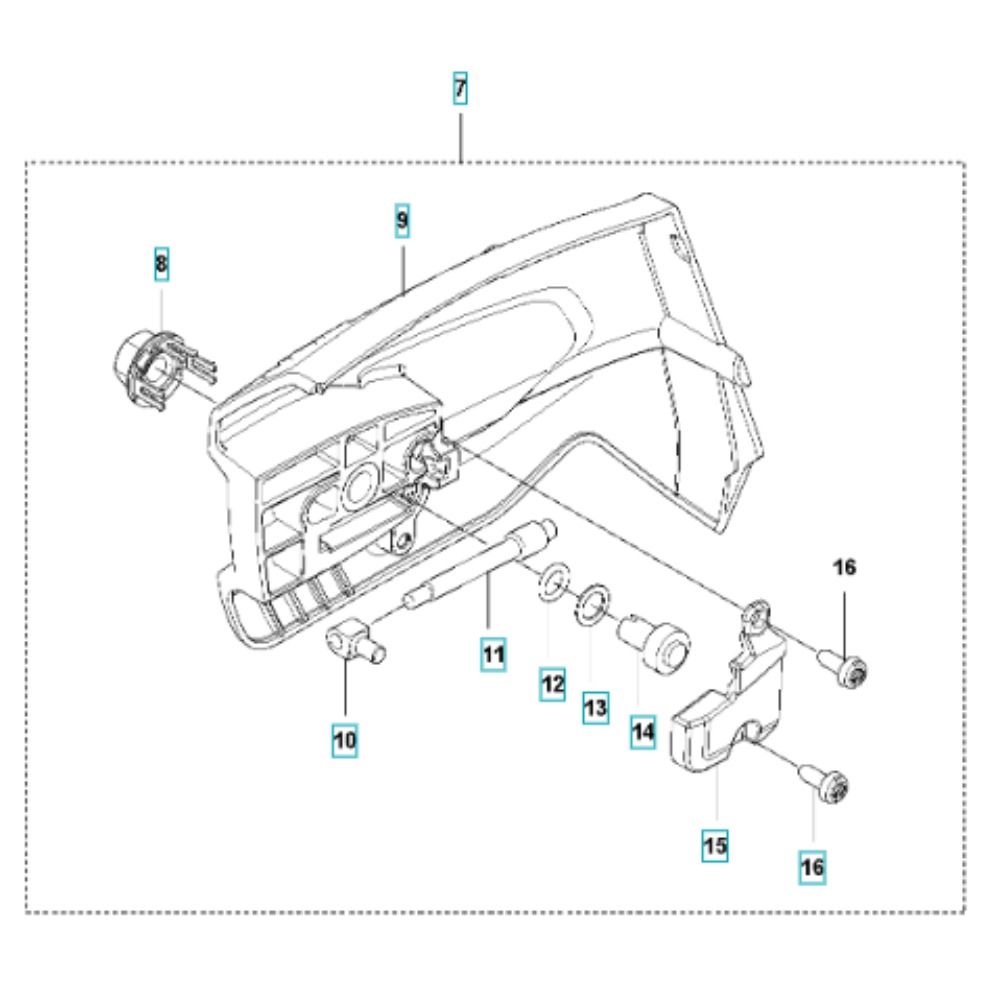 7

9

8

16

11

12

13

14

10

15

16