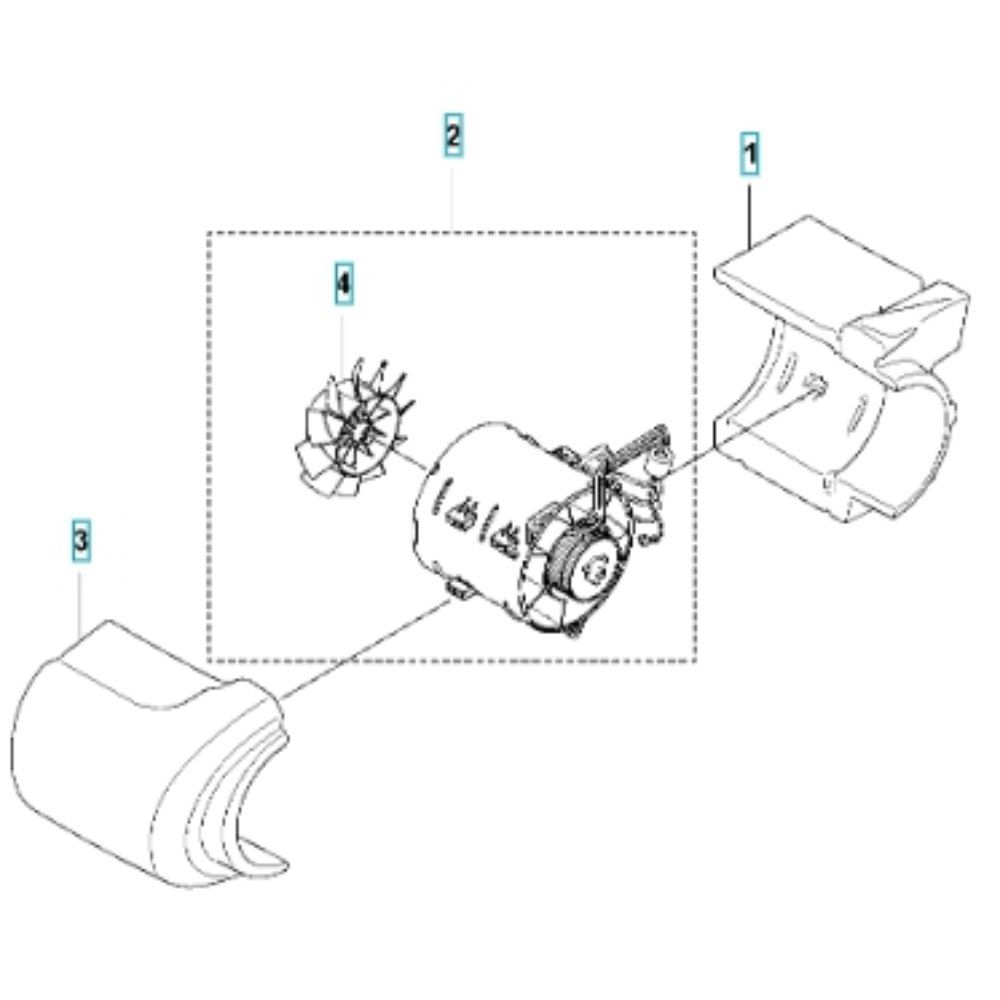 2

1

4

3