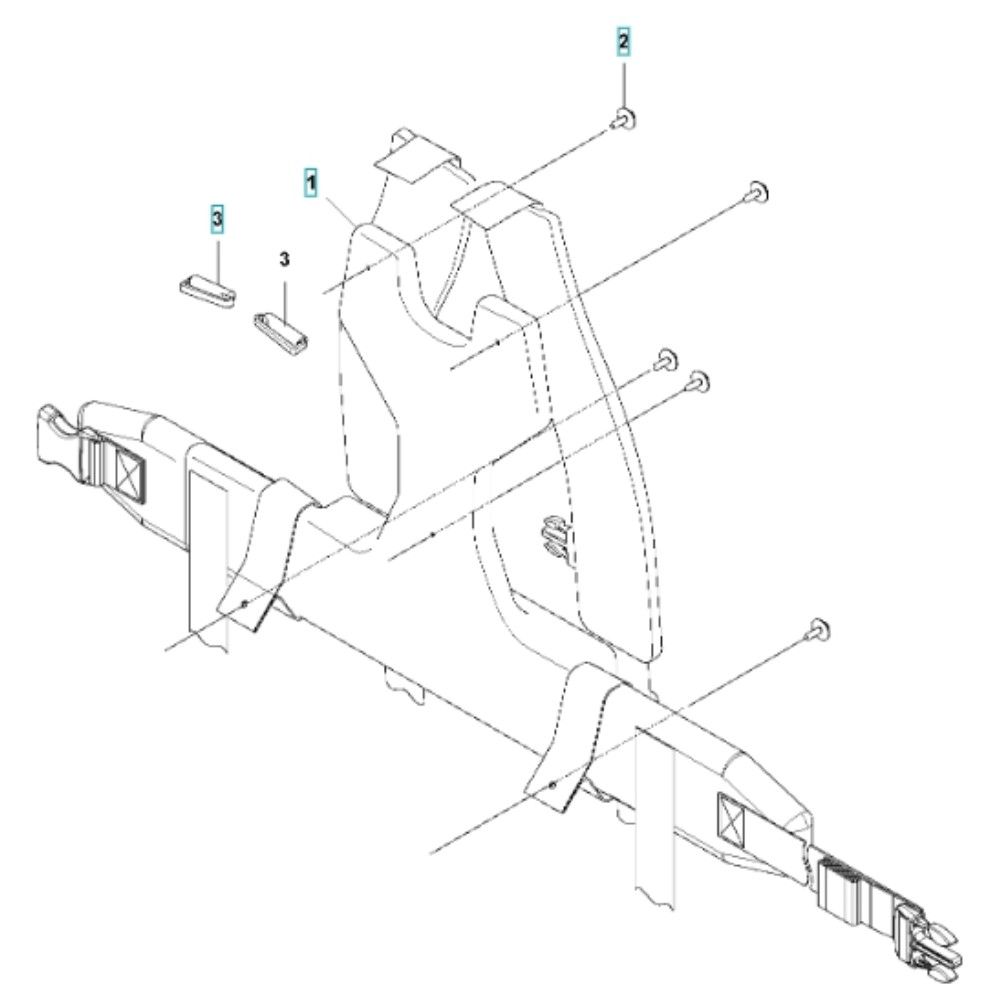 2
1
3
3