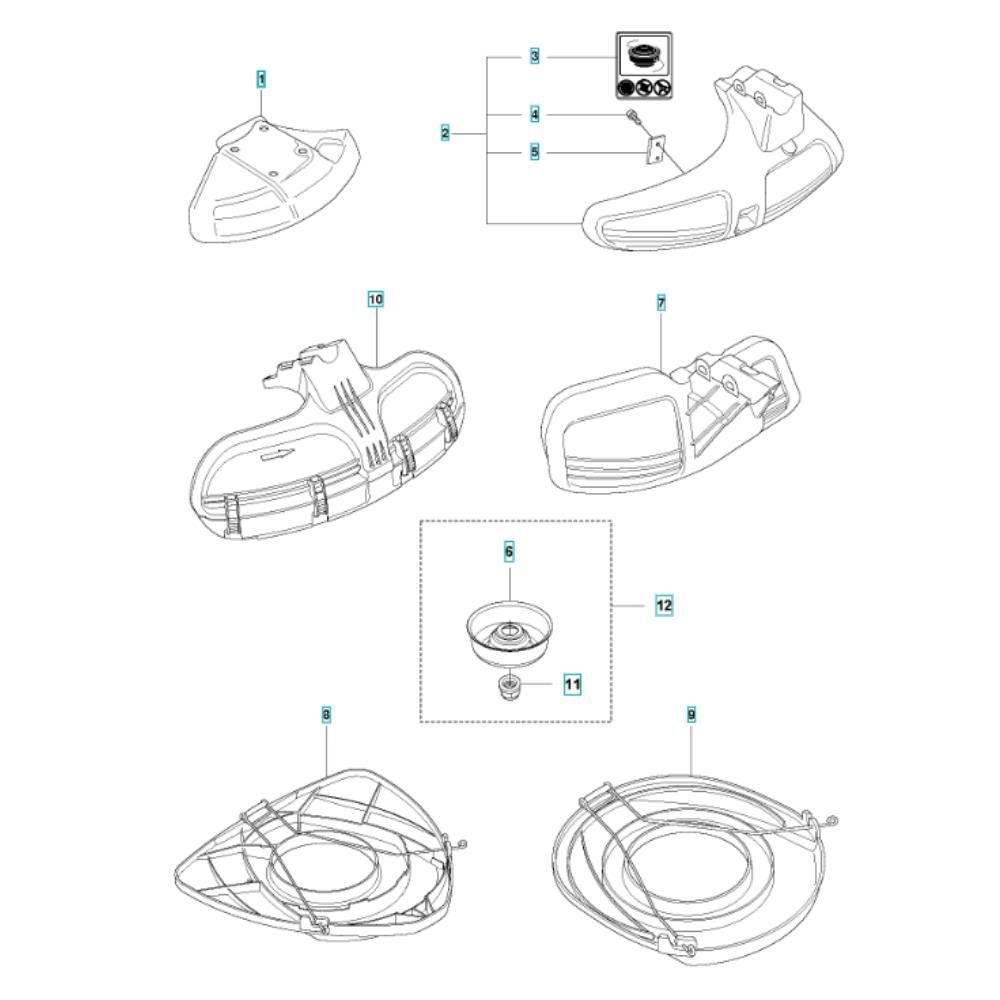 1
2
3
4
5
10
7
6
12
11
8
9