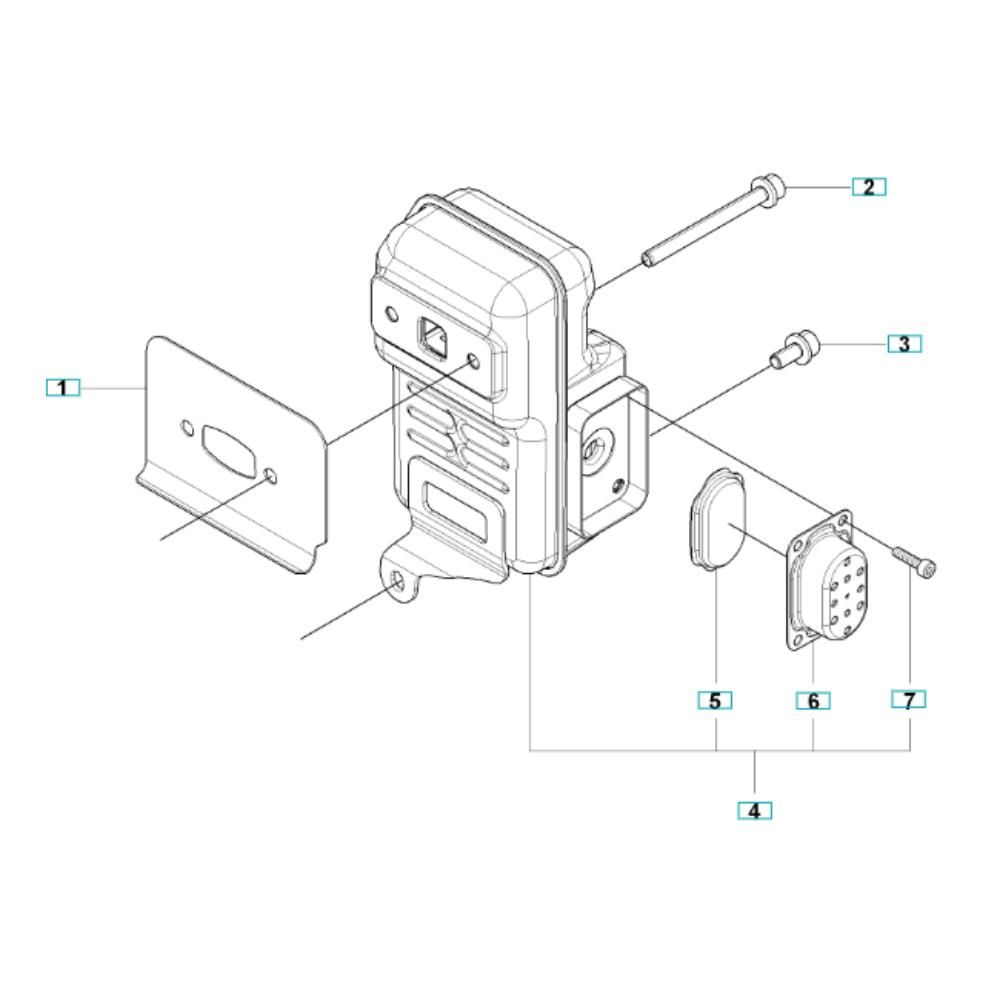 2

3

1

5

6

7

4