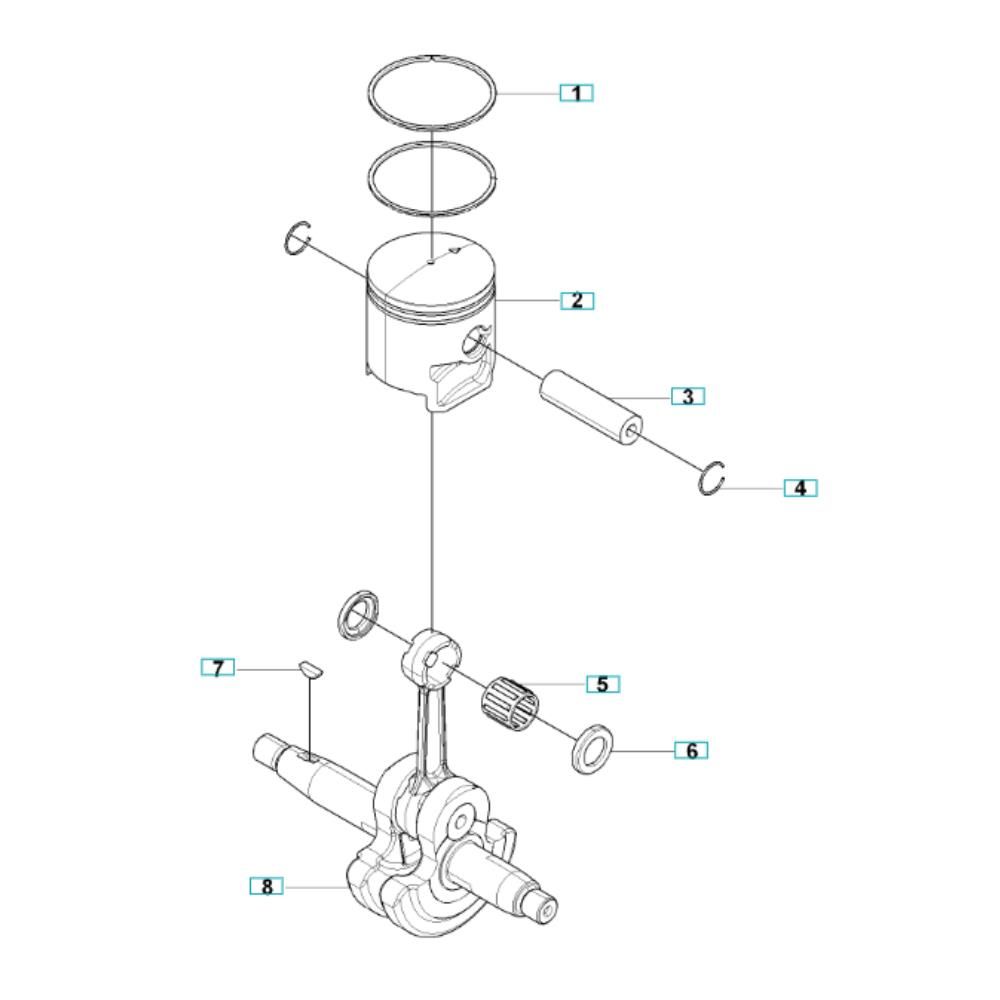 1
2
3
4
7
5
6
8