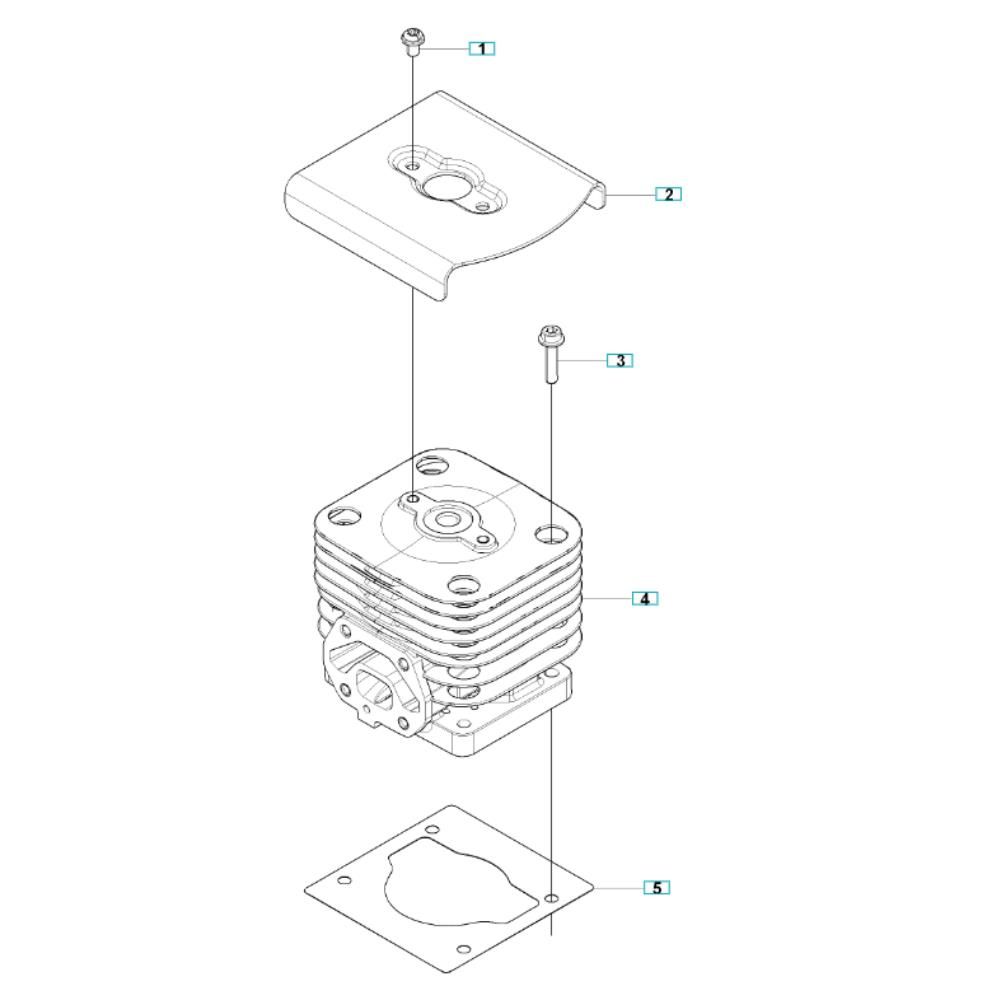 1
2
3
4
5