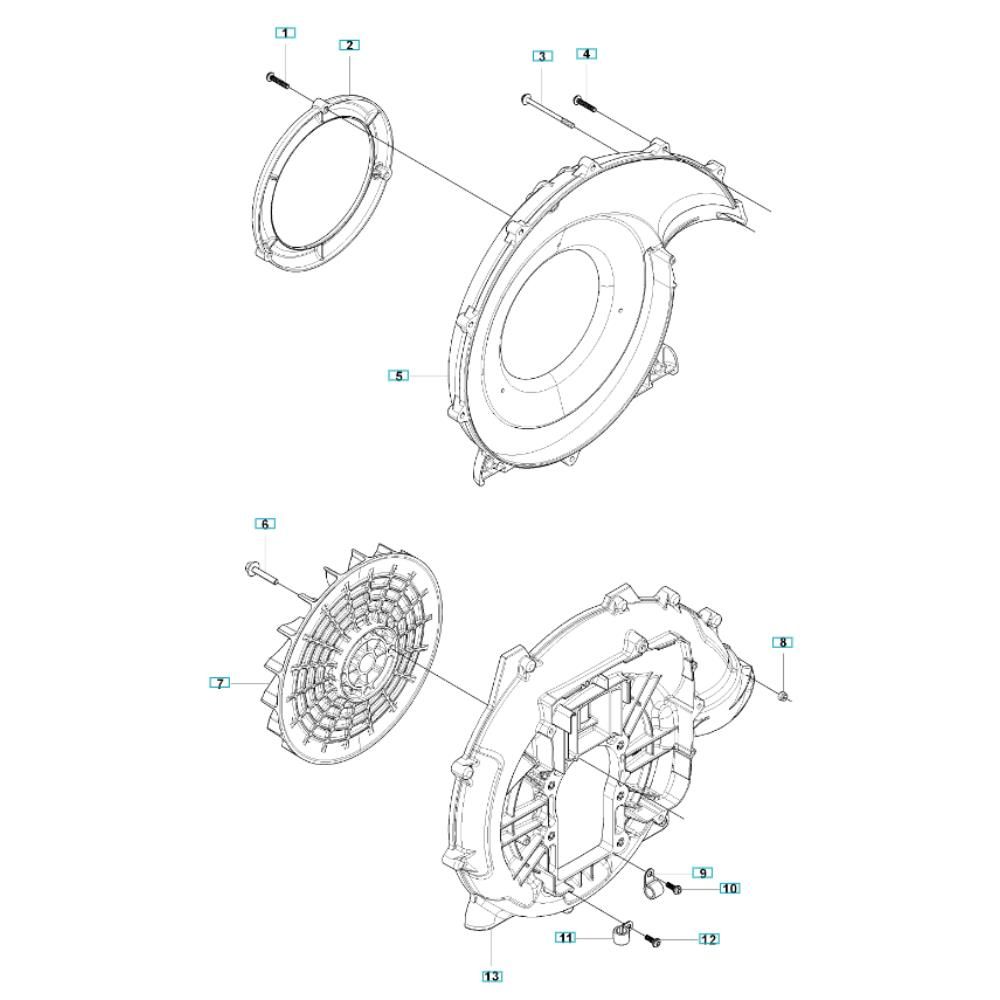 1
2
3
4
5
6
7
8
9
10
11
12
13