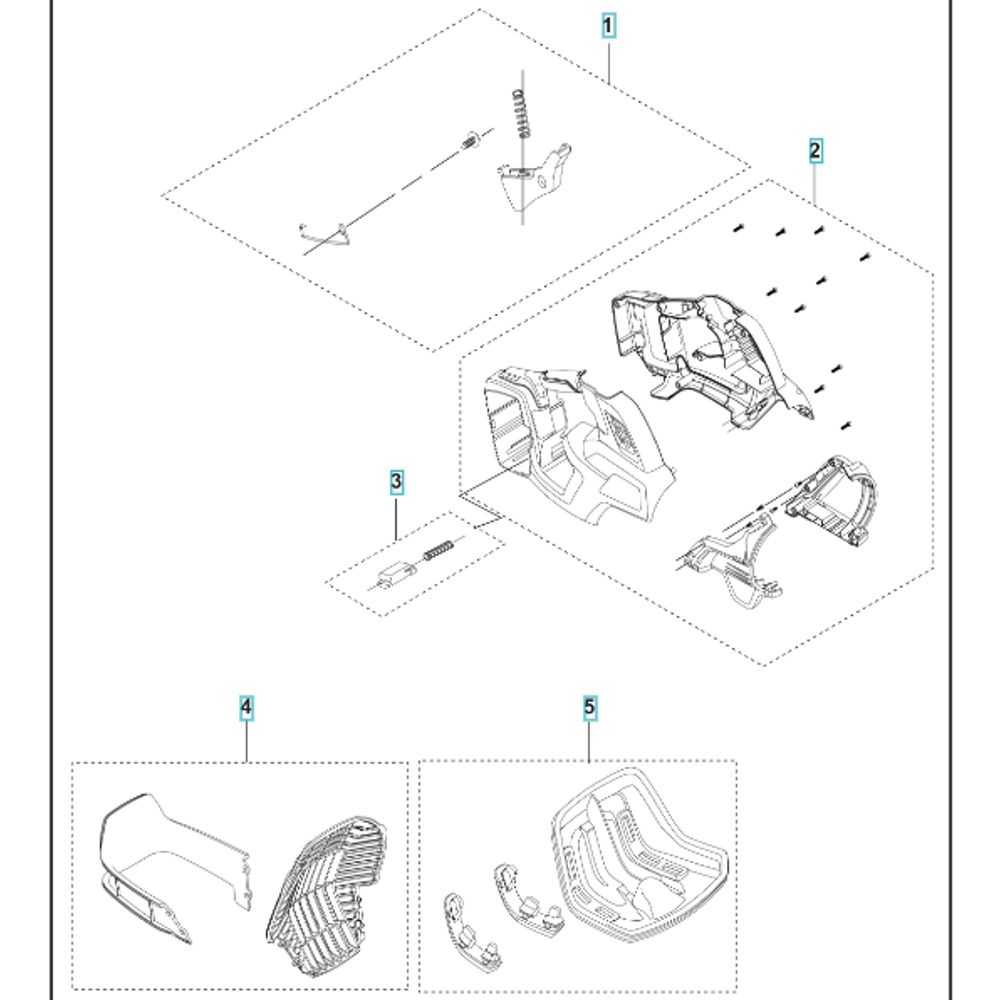 1

2

3

4

5