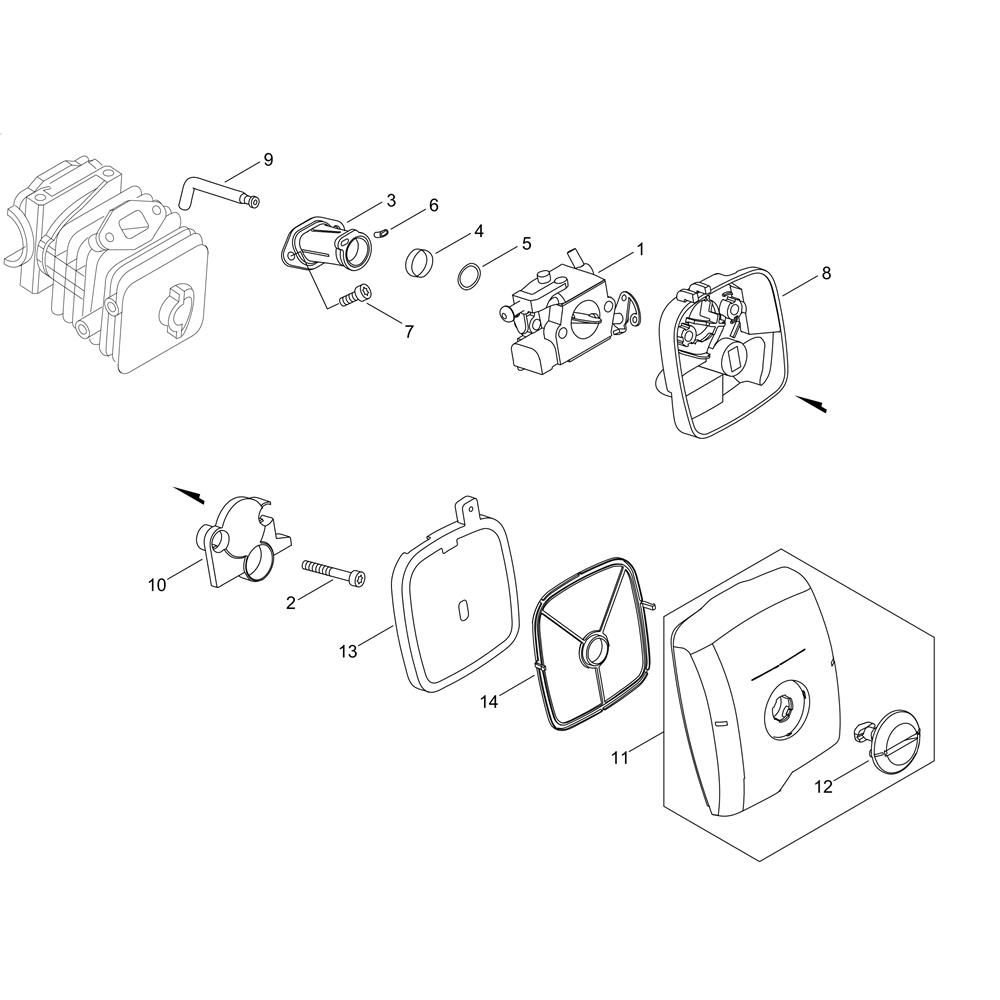 9
3
6
4
5
1
8
7
10
2
13
14
11
12