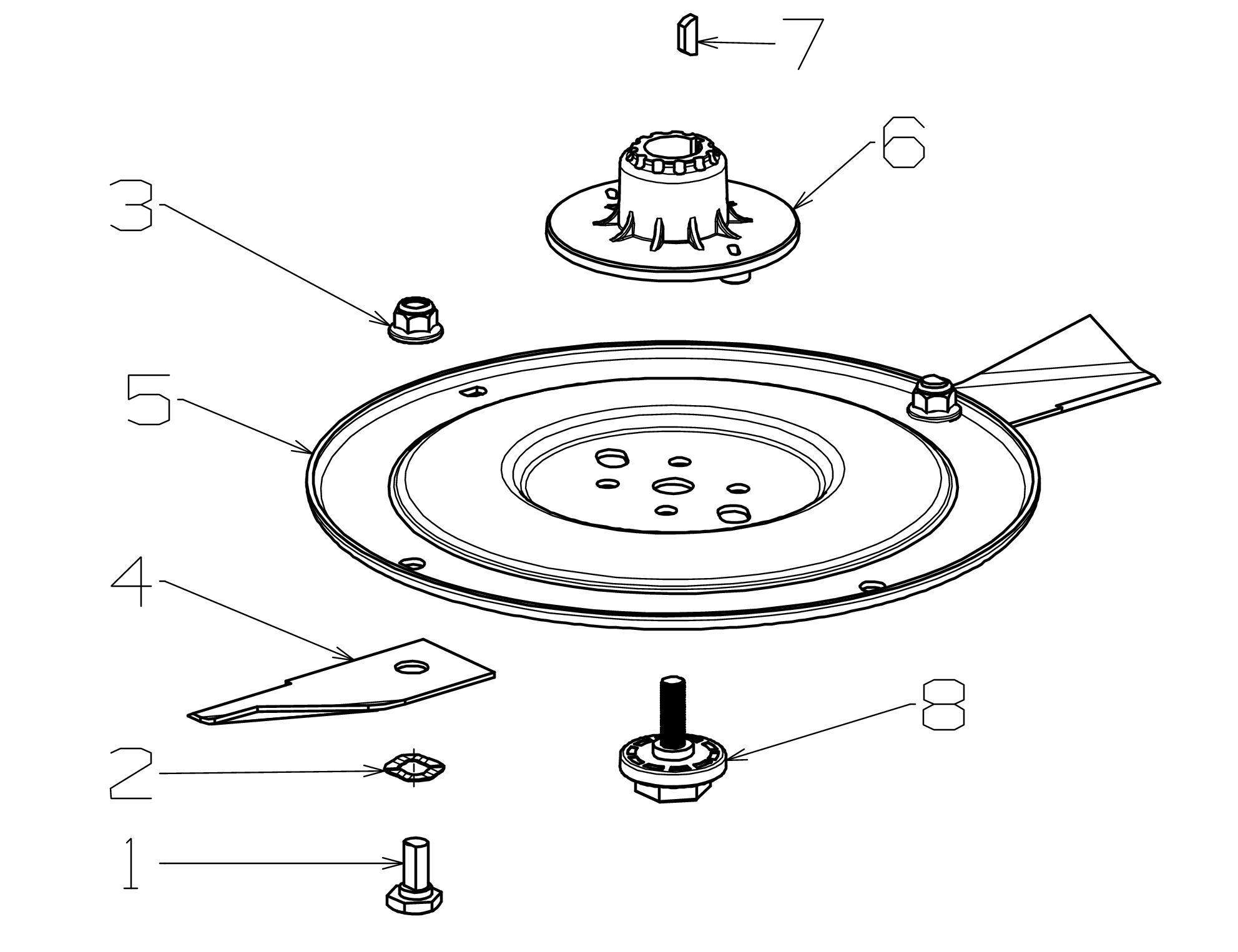 7

6

3

5

4

8

2

1