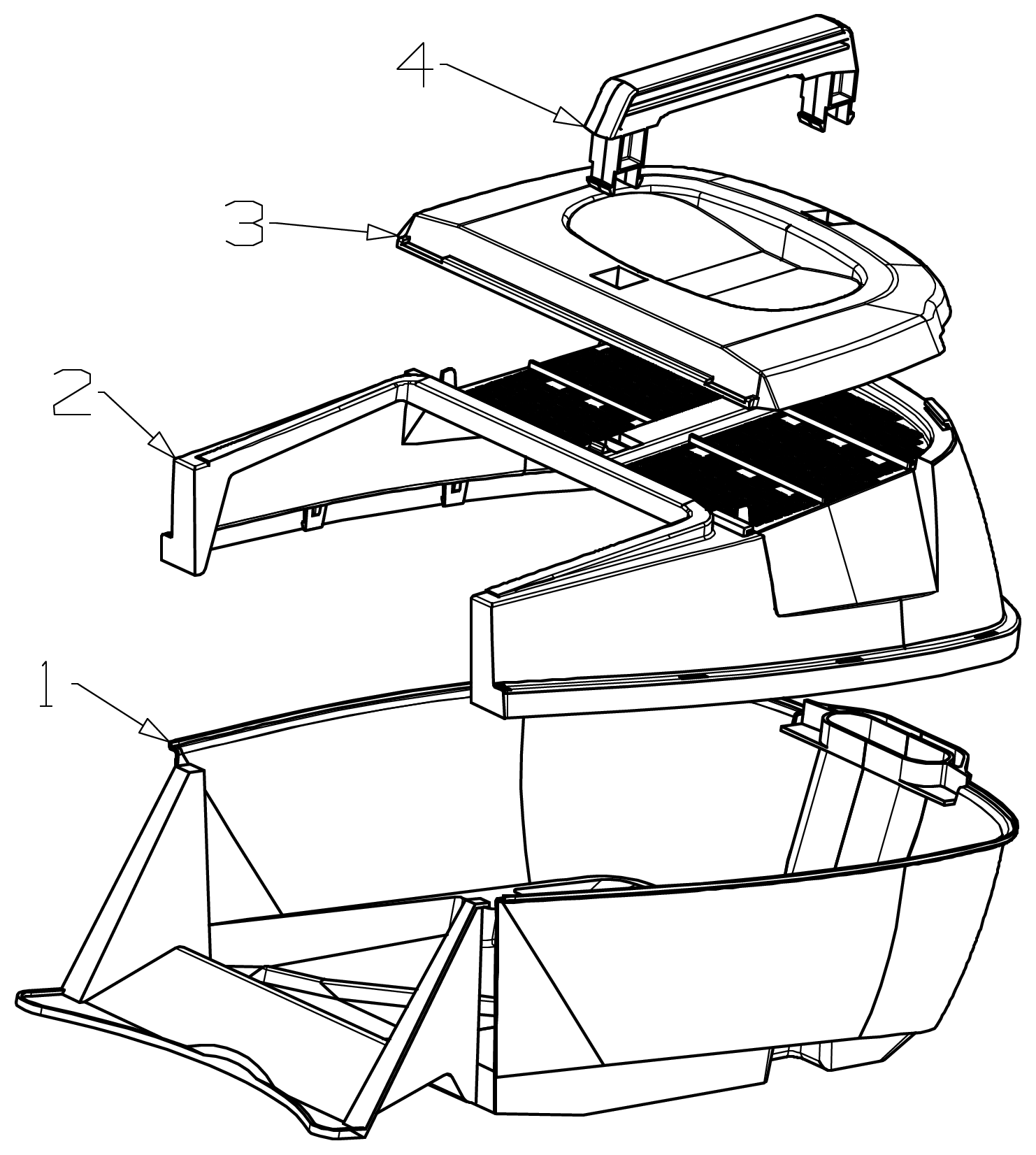 4
3
2
1