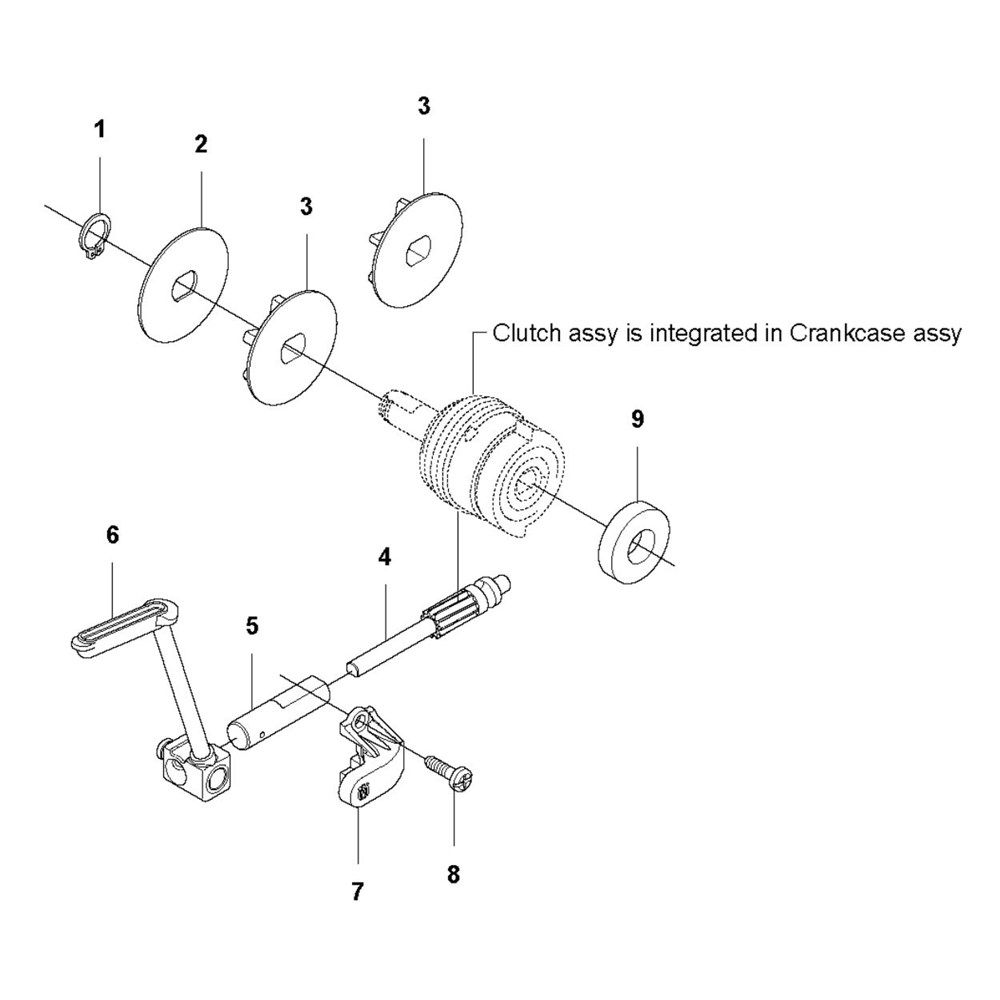 1
2
3
3
Clutch assy is integrated in Crankcase assy
9
6
4
5
7
8