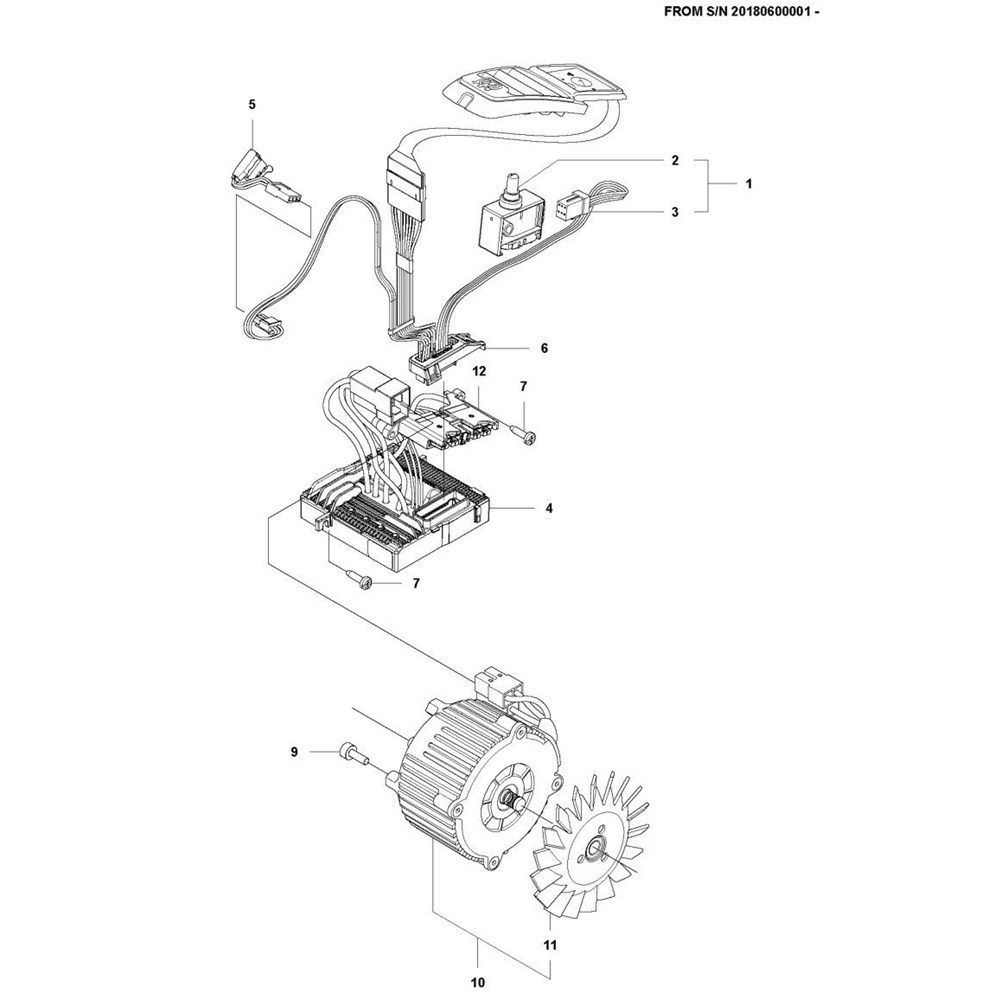 FROM S/N 20180600001 -

5

2

1

3

6

12

7

4

7

9

11

10