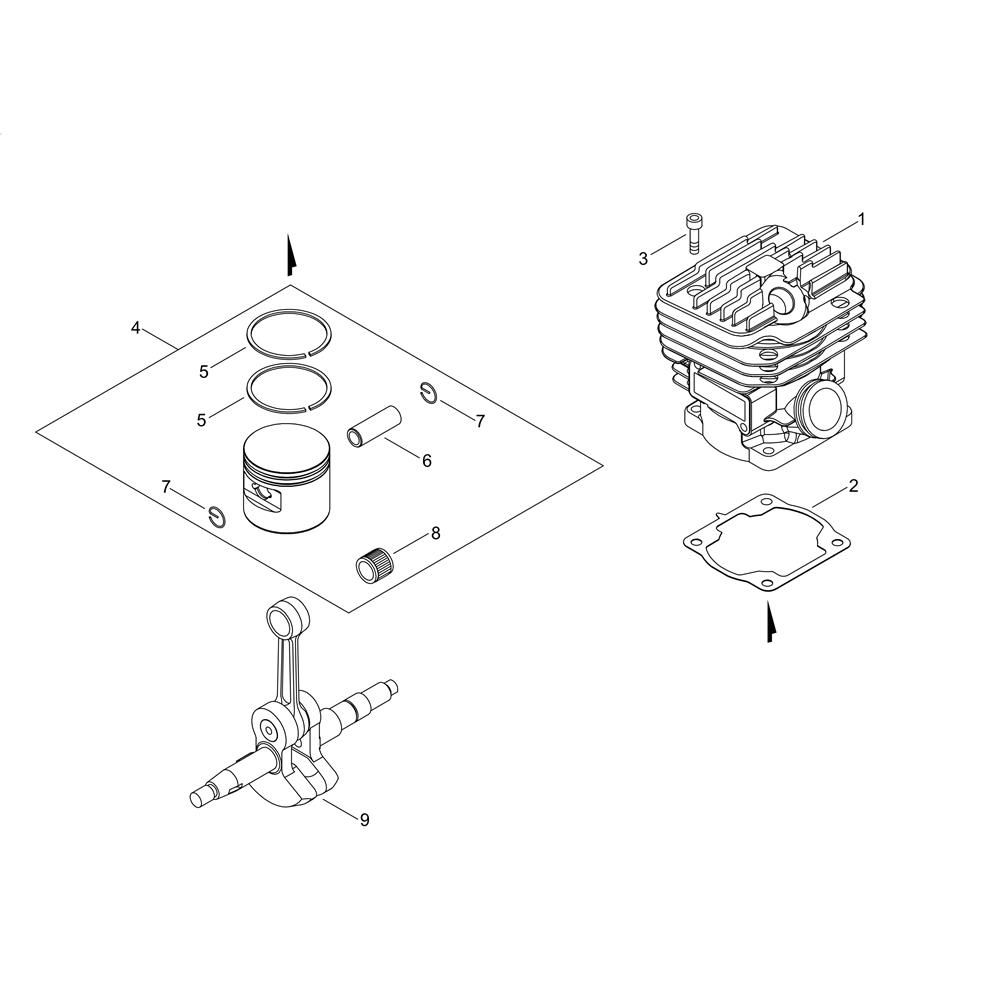 1
3
4
5
5
7
6
7
8
2
9