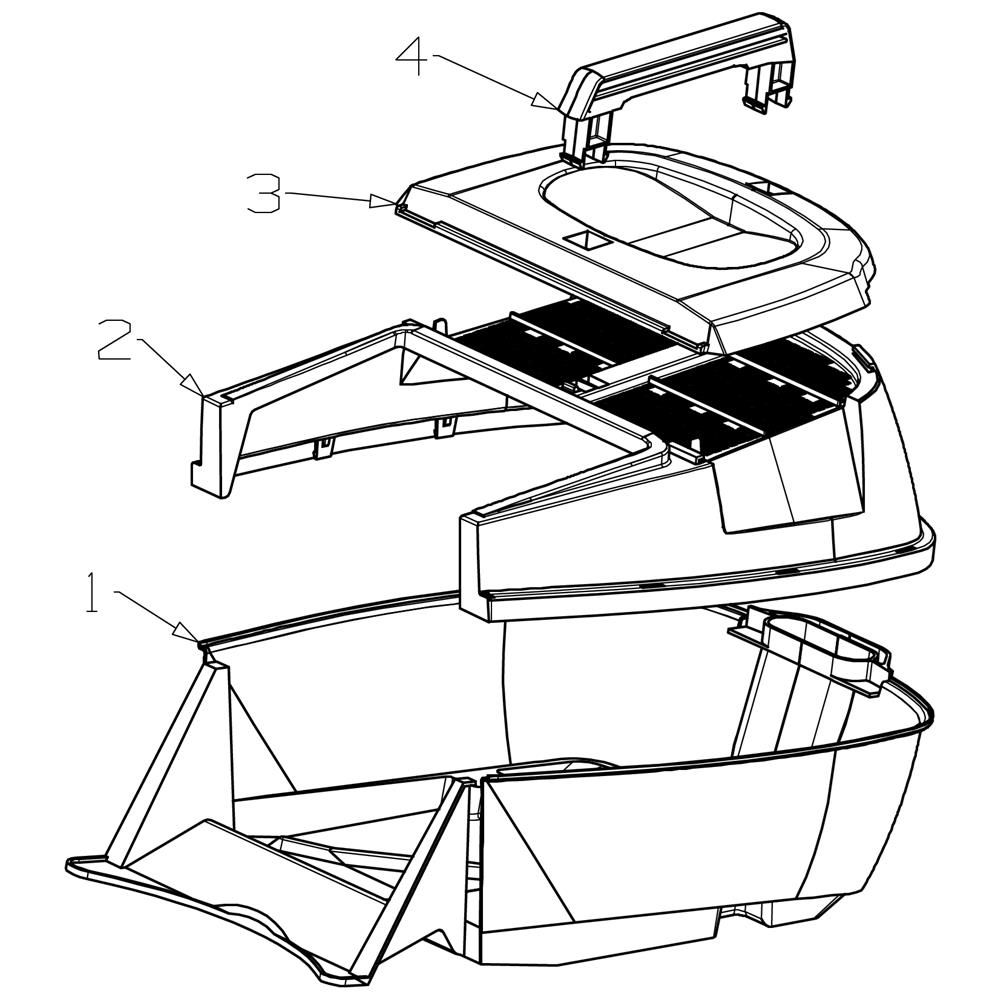 4
3
2
1