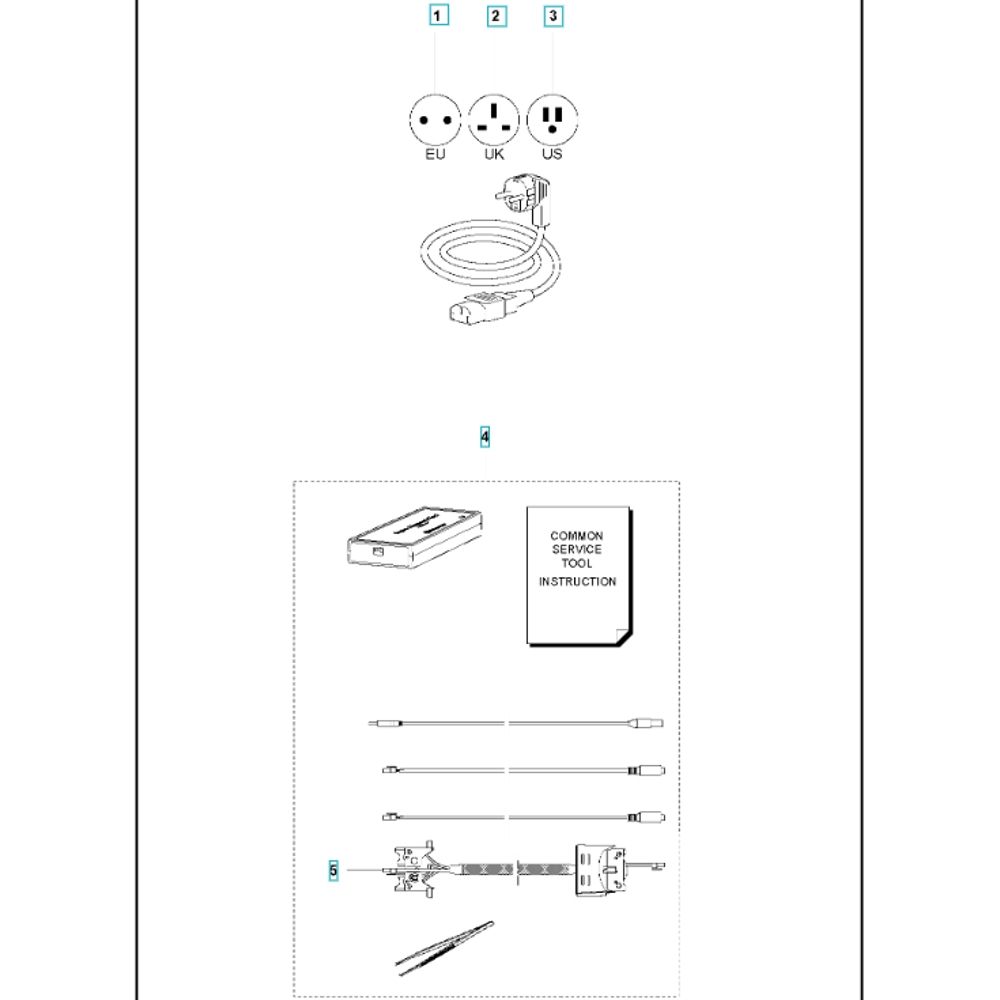 1 2 3

EU UK US

4

COMMON SERVICE TOOL INSTRUCTION

5