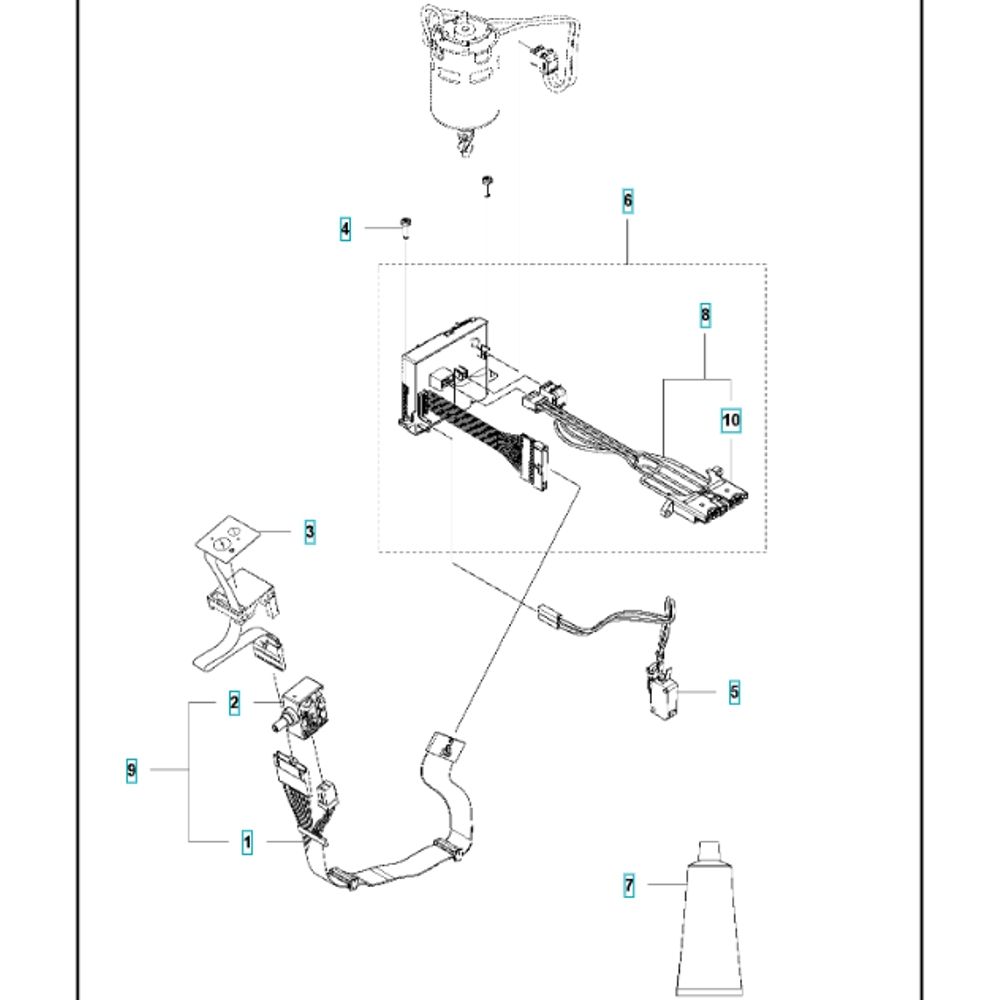 6
4
8
10
3
5
2
9
1
7