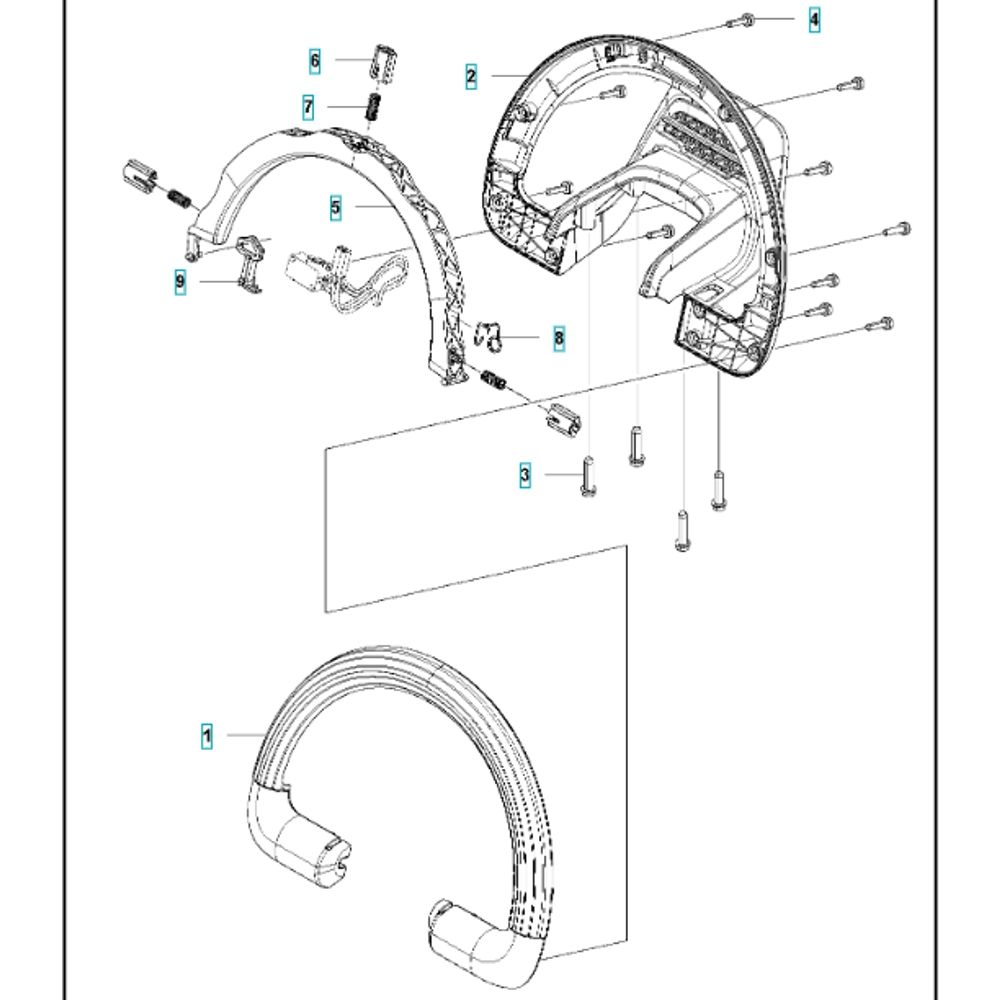 4
6
2
7
5
9
8
3
1