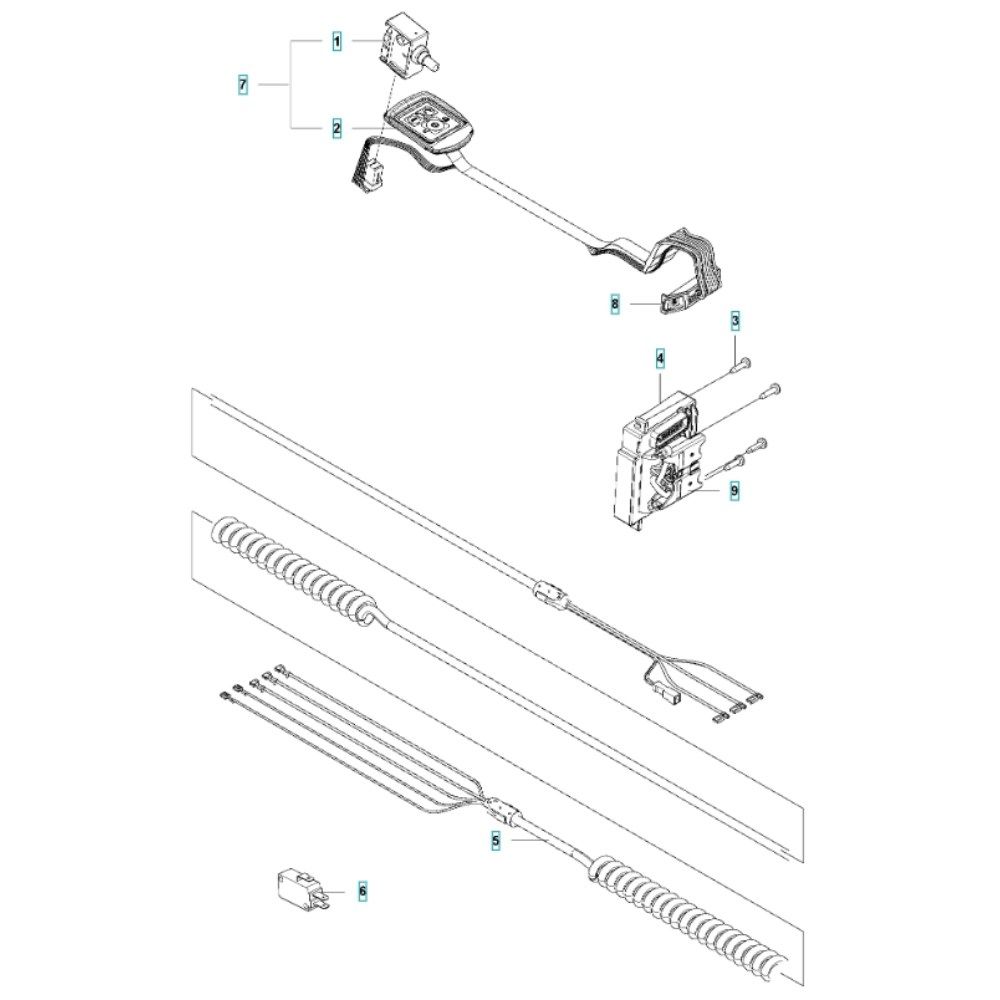 1
7
2
8
3
4
9
5
6