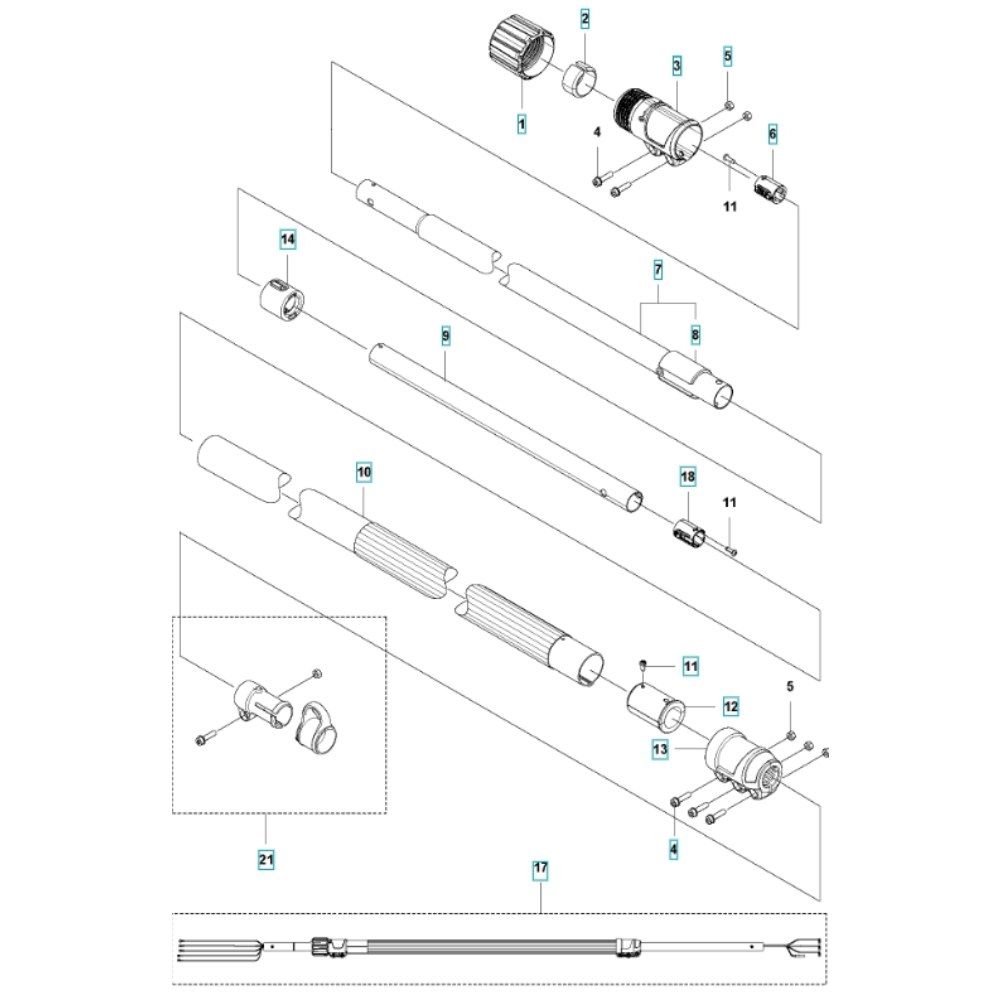 1
2
3
5
4
6
11
14
7
8
9
10
18
11
11
12
5
13
4
21
17