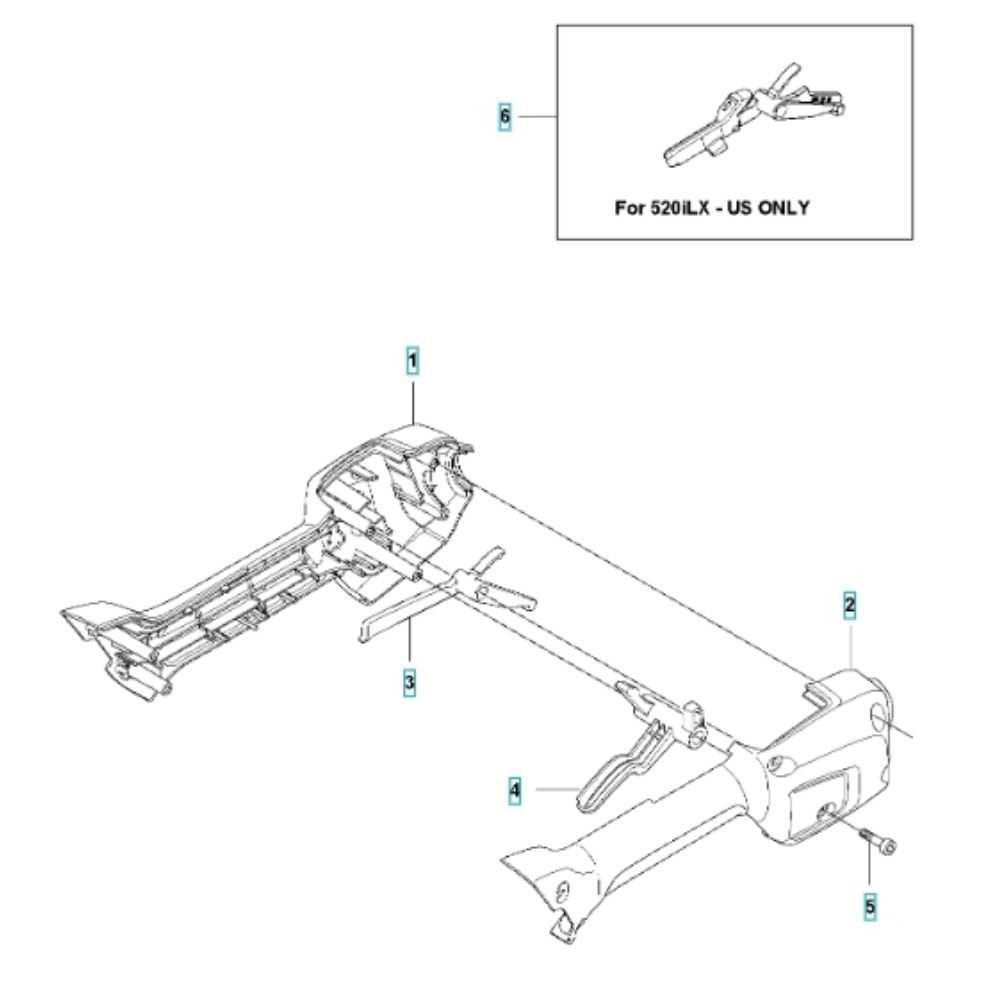 6

For 520iLX - US ONLY

1

2

3

4

5