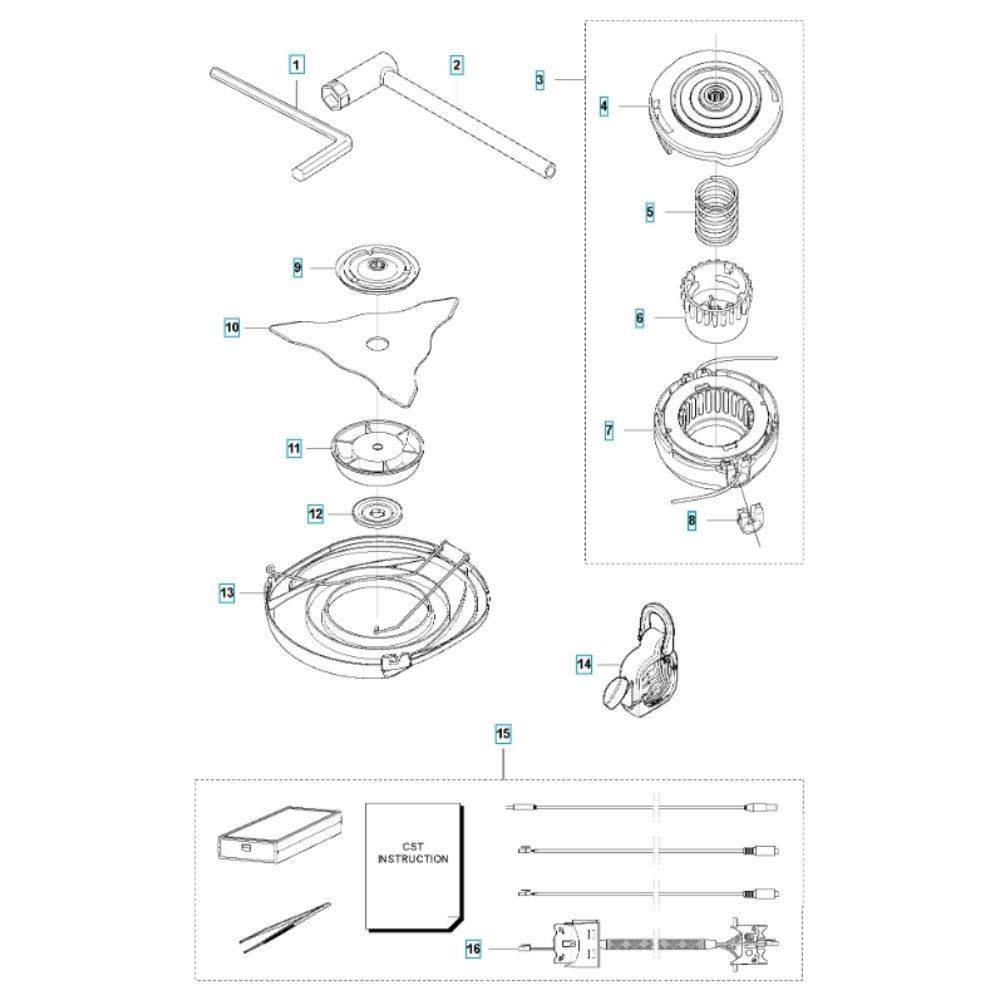 1
2
3
4
5
6
7
8
9
10
11
12
13
14
15
CST INSTRUCTION
16