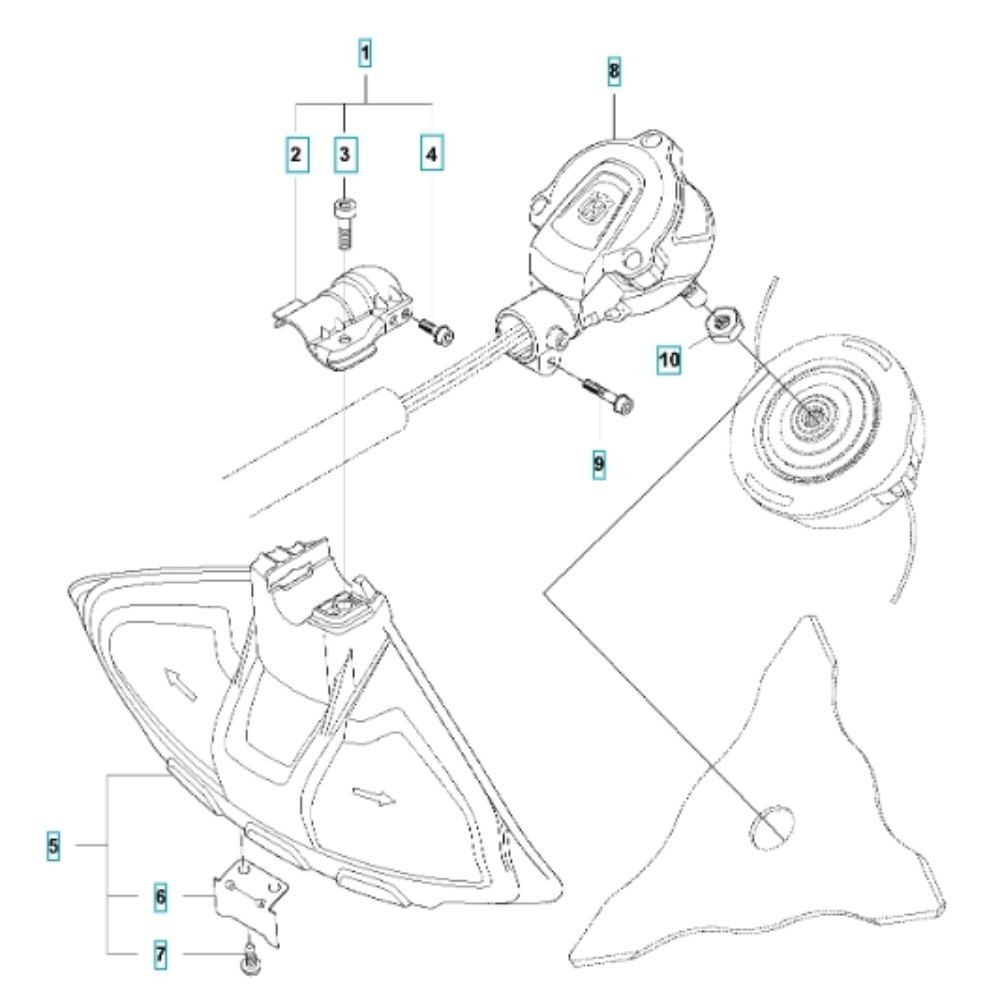 1
2
3
4
8
10
9
5
6
7