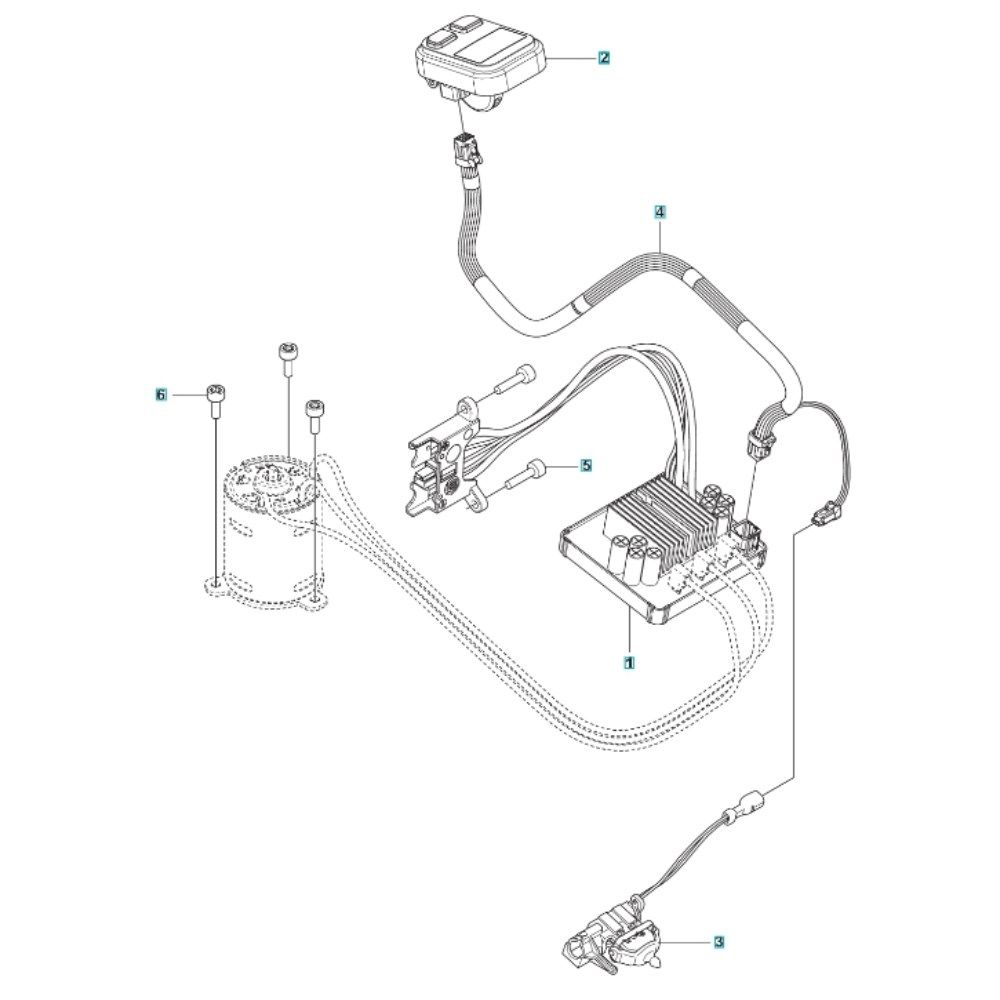 2
4
6
5
1
3