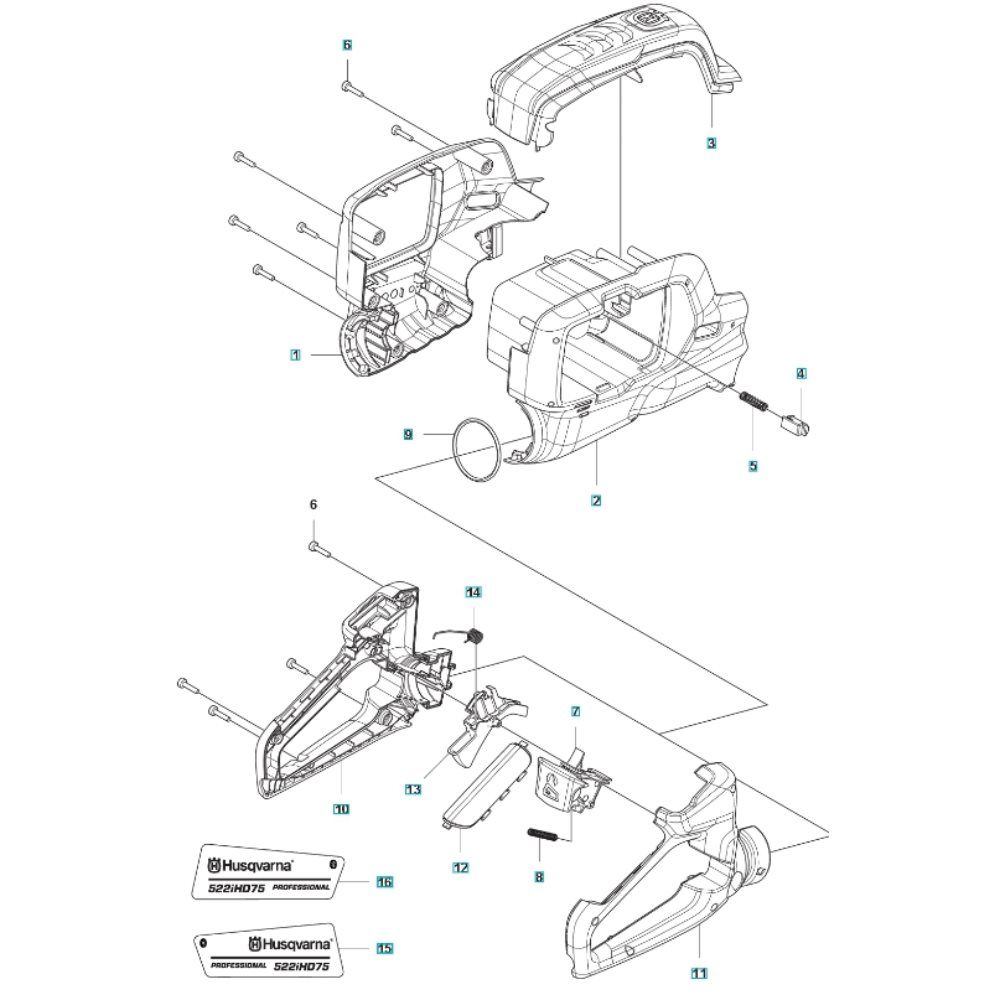 6
3
1
4
9
5
2
6
14
7
13
10
12
8
Husqvarna
522iHD75 PROFESSIONAL
16
Husqvarna
PROFESSIONAL 522iHD75
15
11