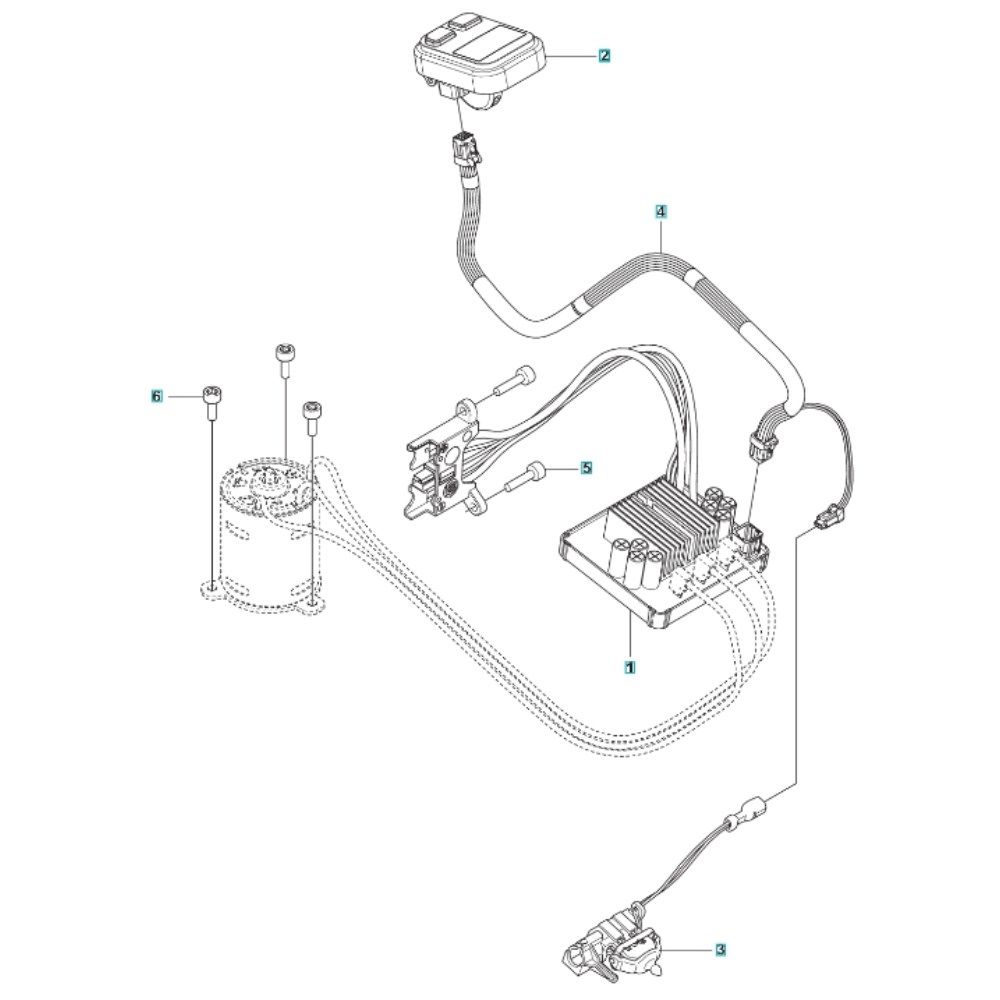 2
4
6
5
1
3