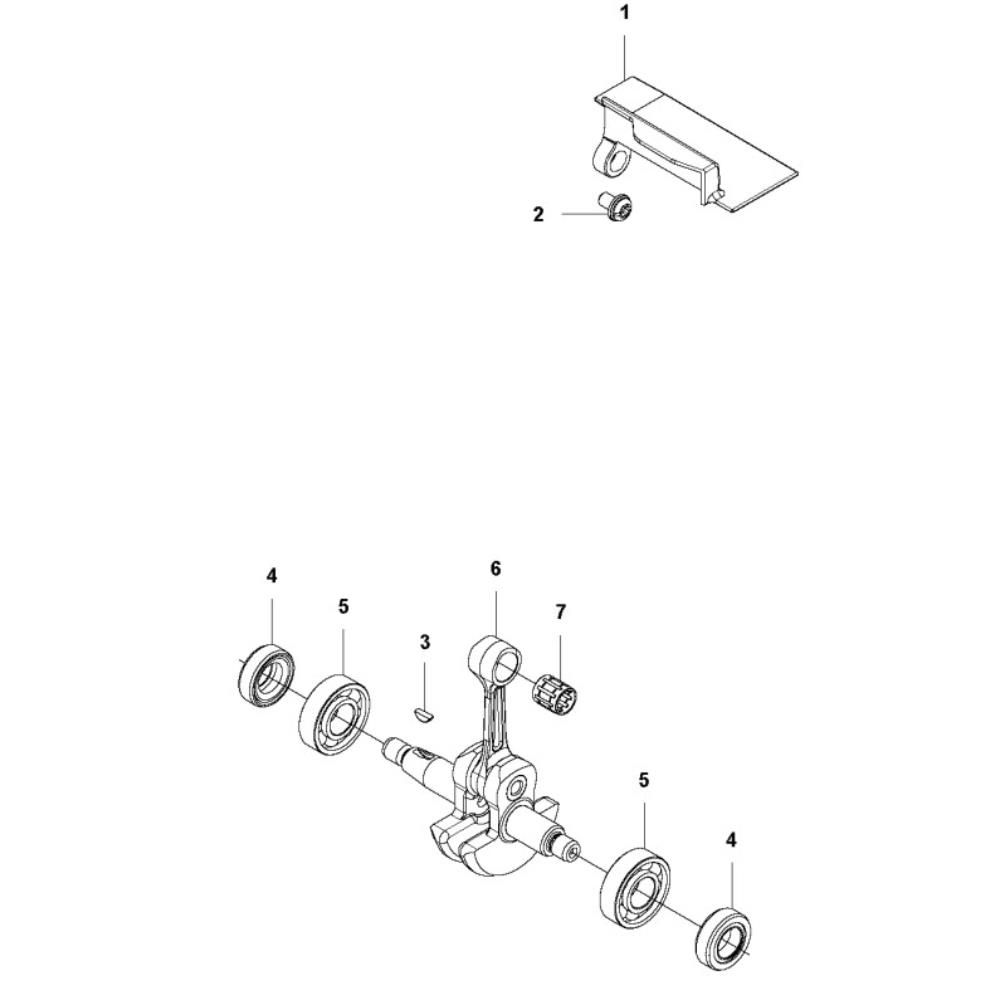 1

2

4

5

3

6

7

5

4