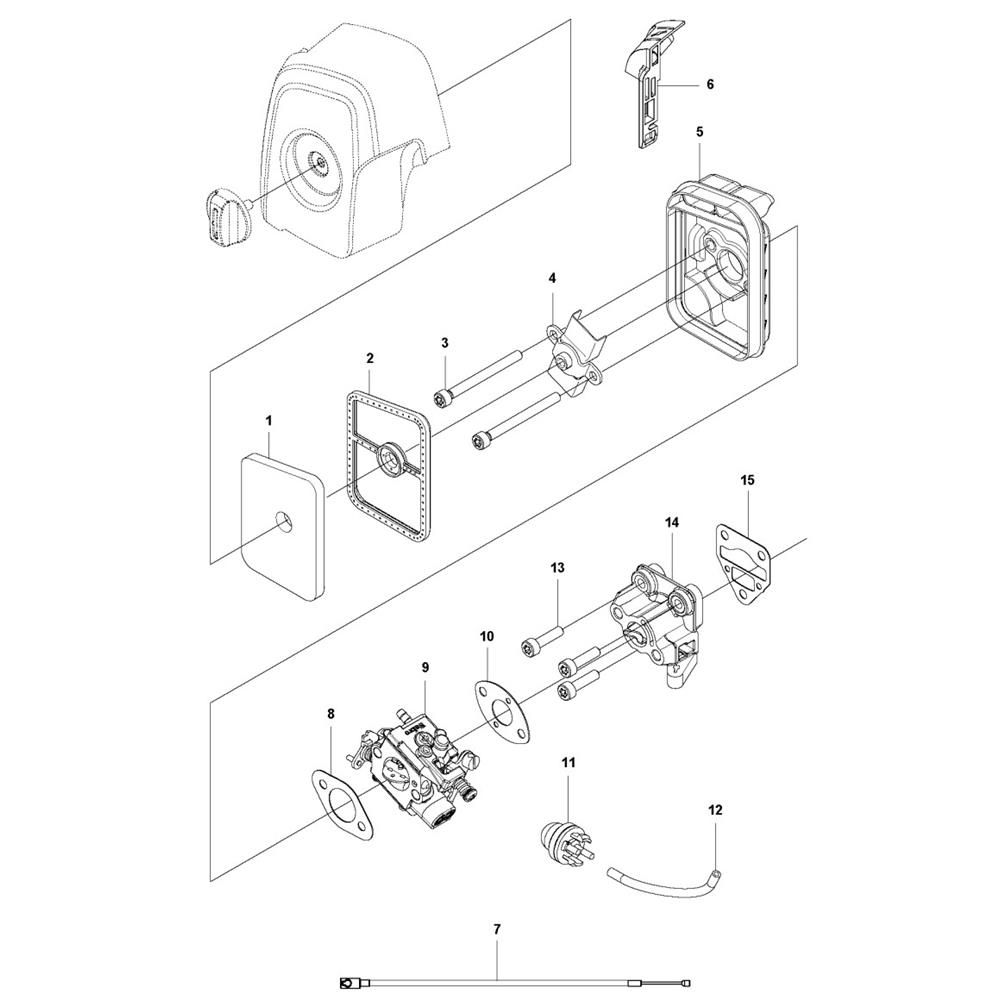 6
5
4
3
2
1
15
14
13
10
9
8
11
12
7