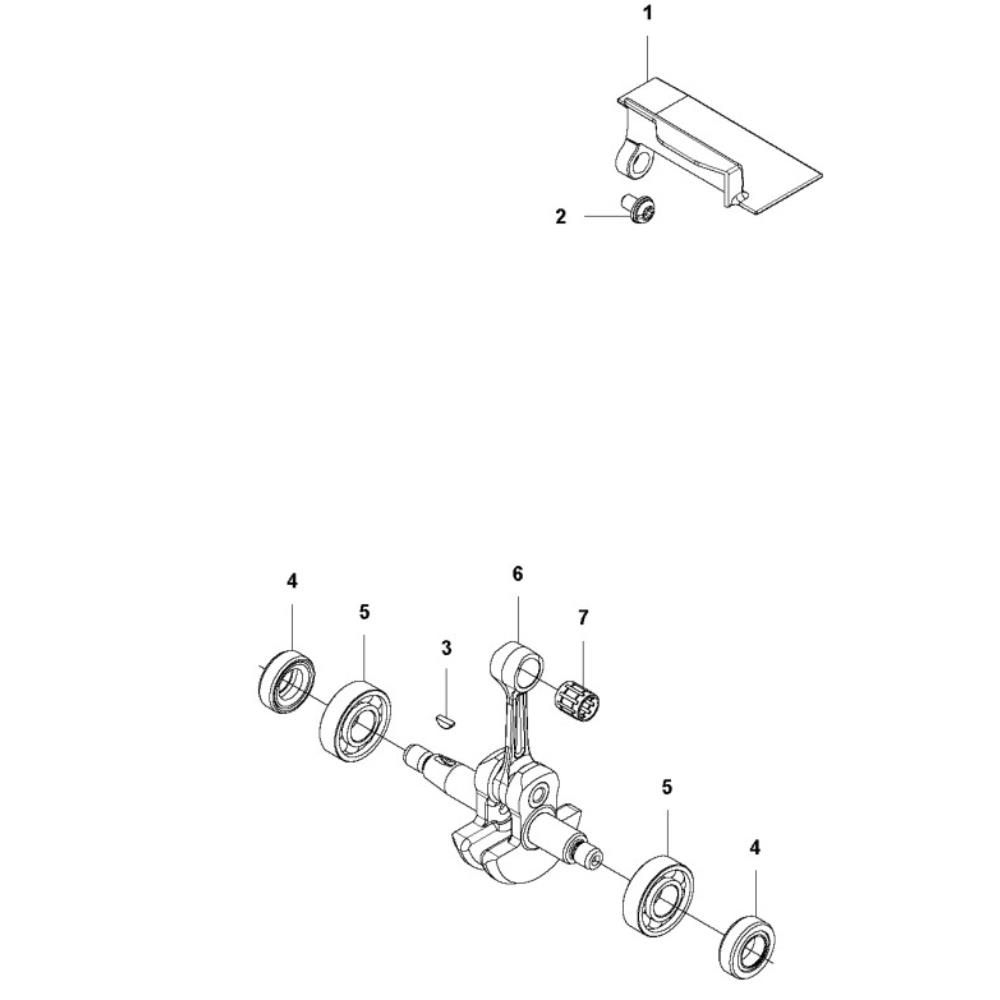 1

2

4

5

3

6

7

5

4