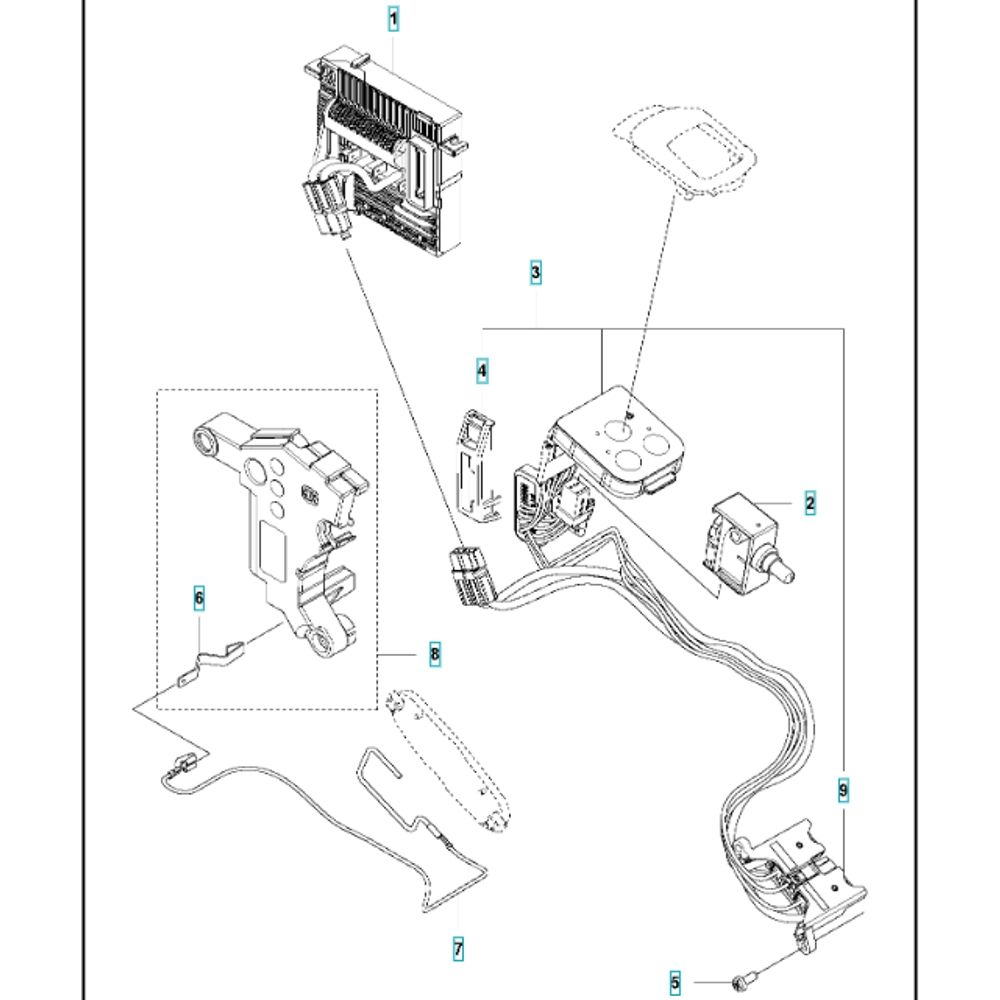 1
3
4
2
6
8
9
7
5