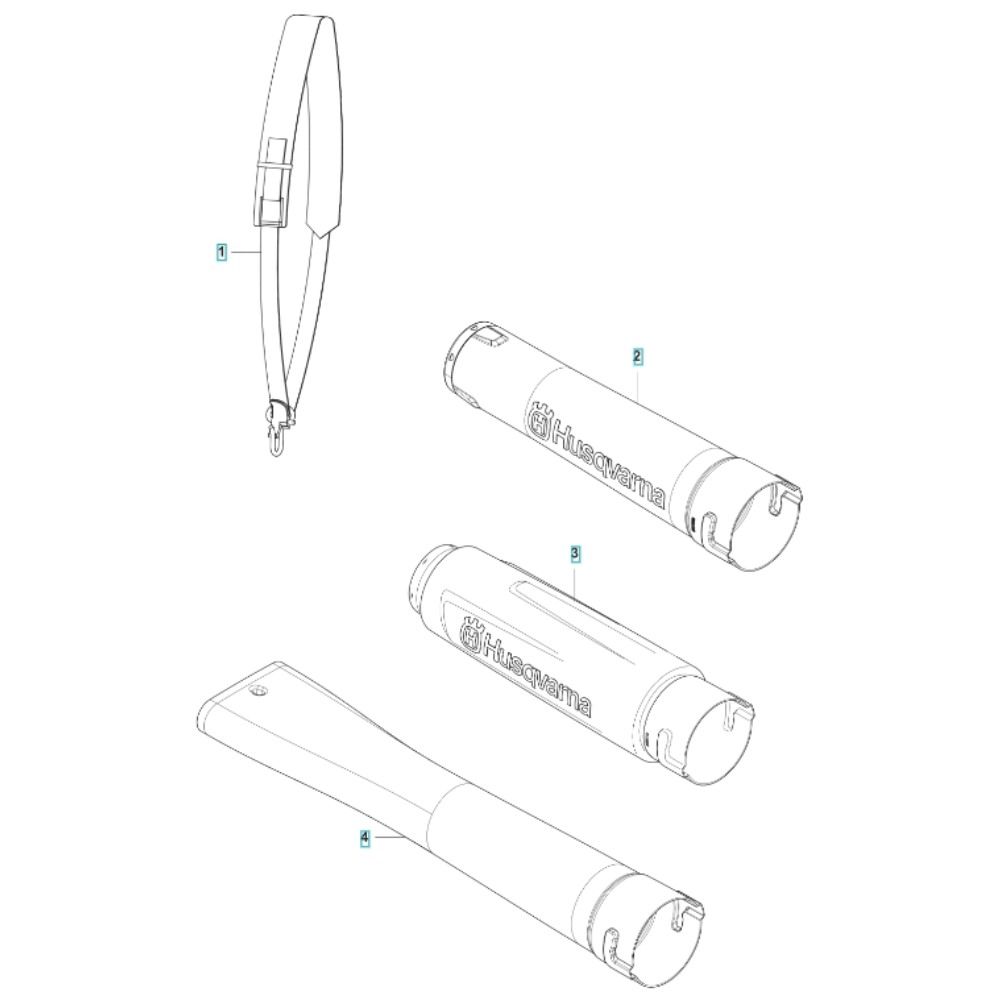 1

2

Husqvarna

3

Husqvarna

4