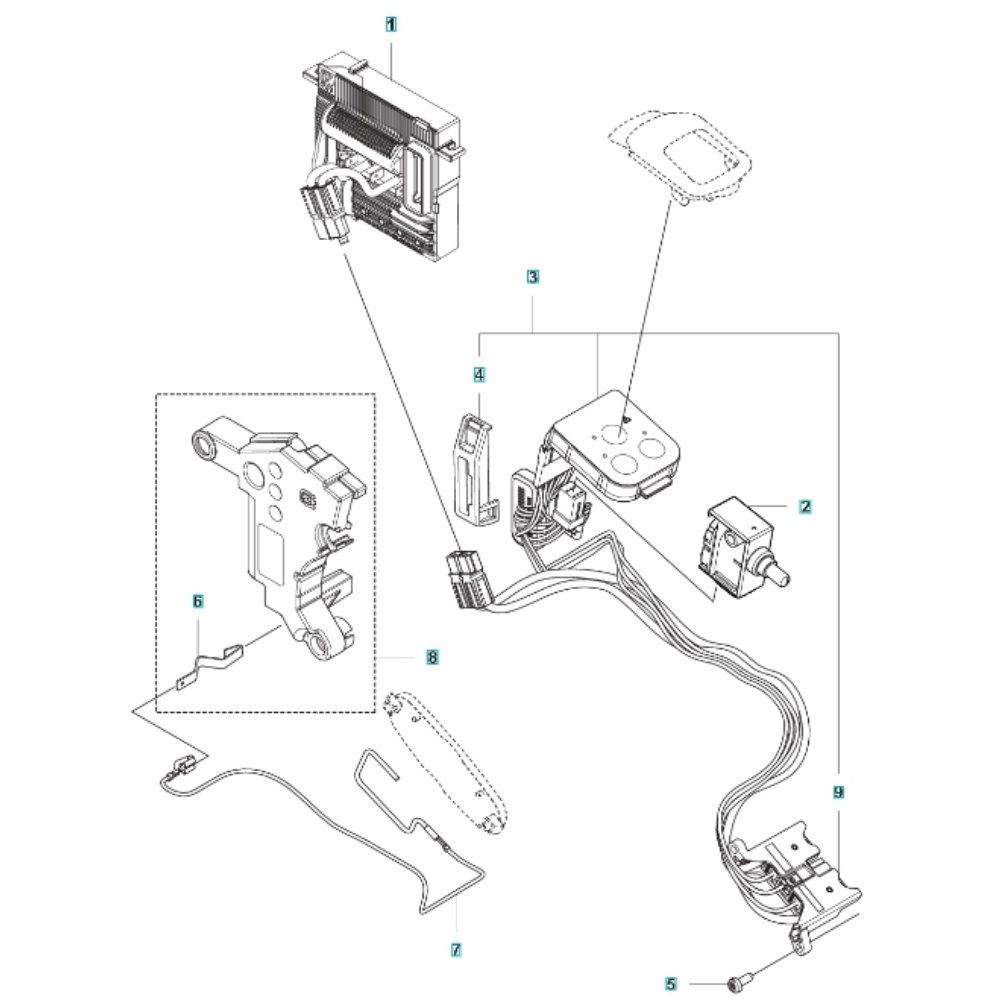 1
3
4
2
6
8
9
7
5