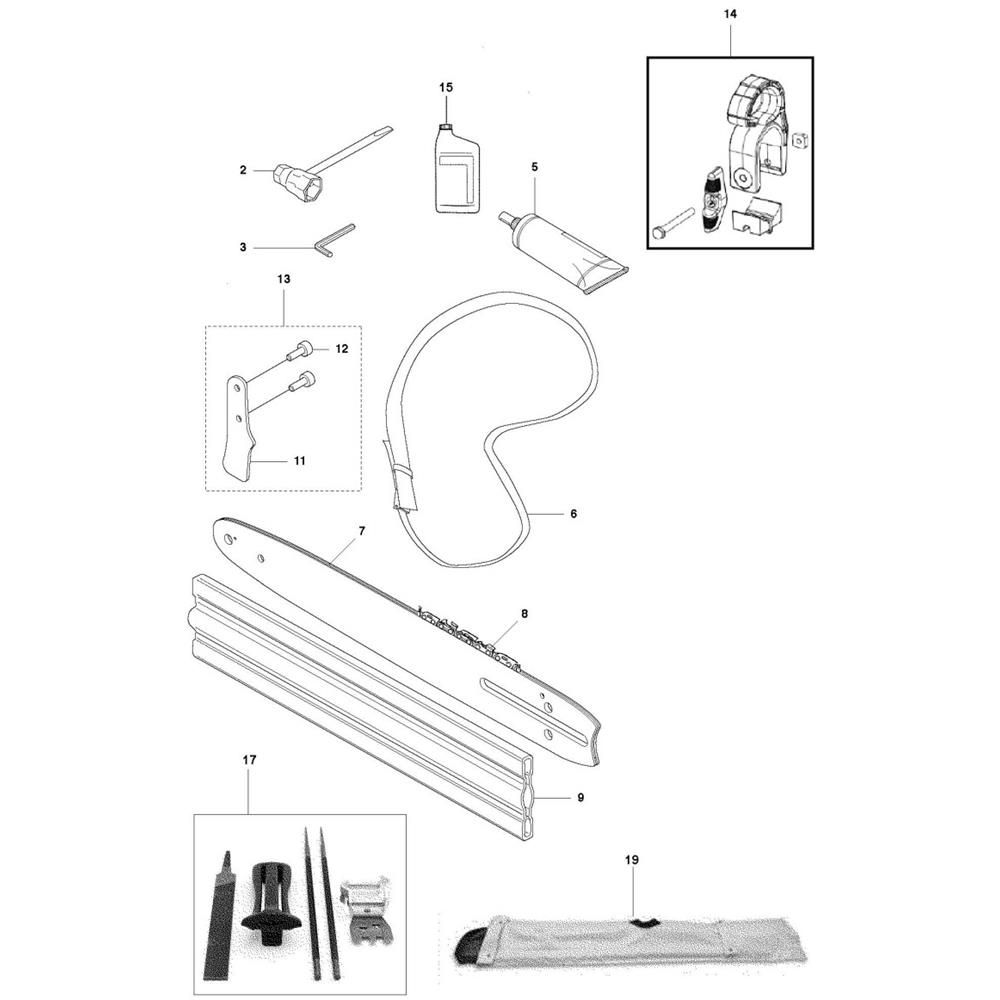 14
15
2
5
3
13
12
11
6
7
8
9
17
19