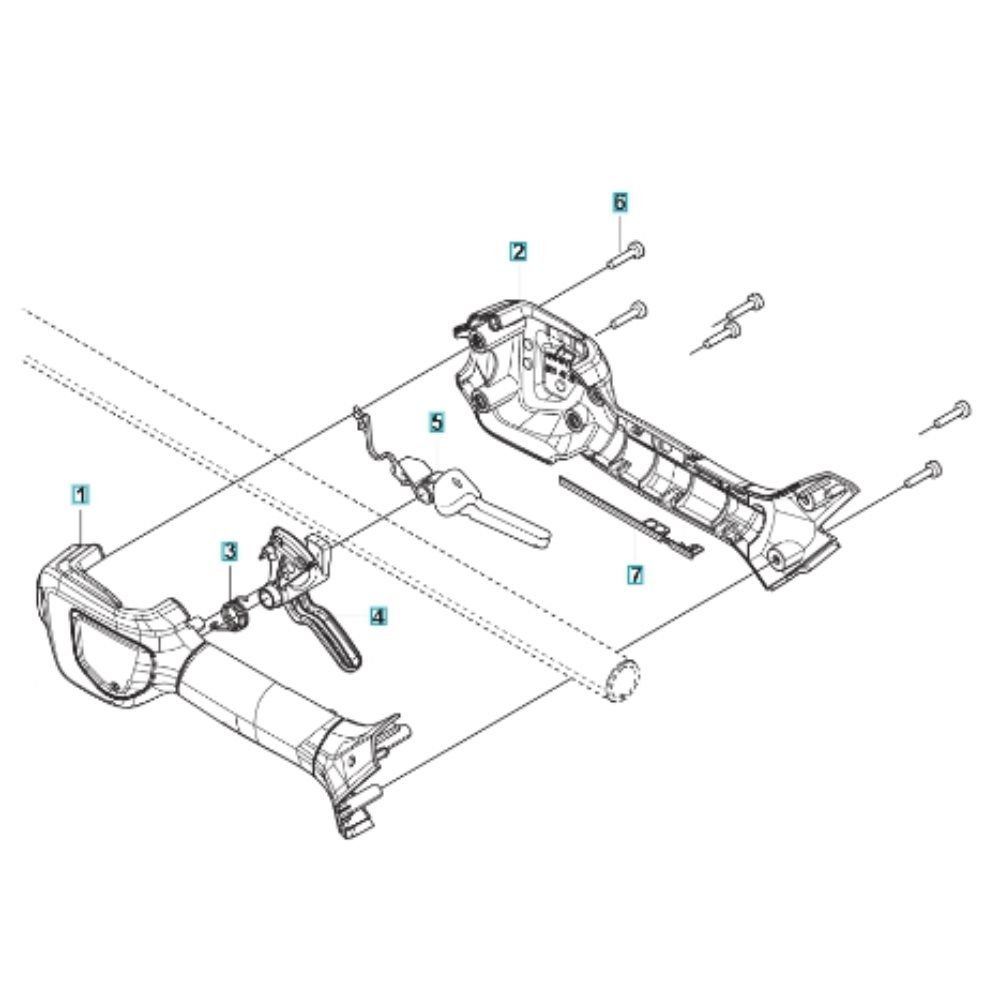 6
2
5
1
3
4
7