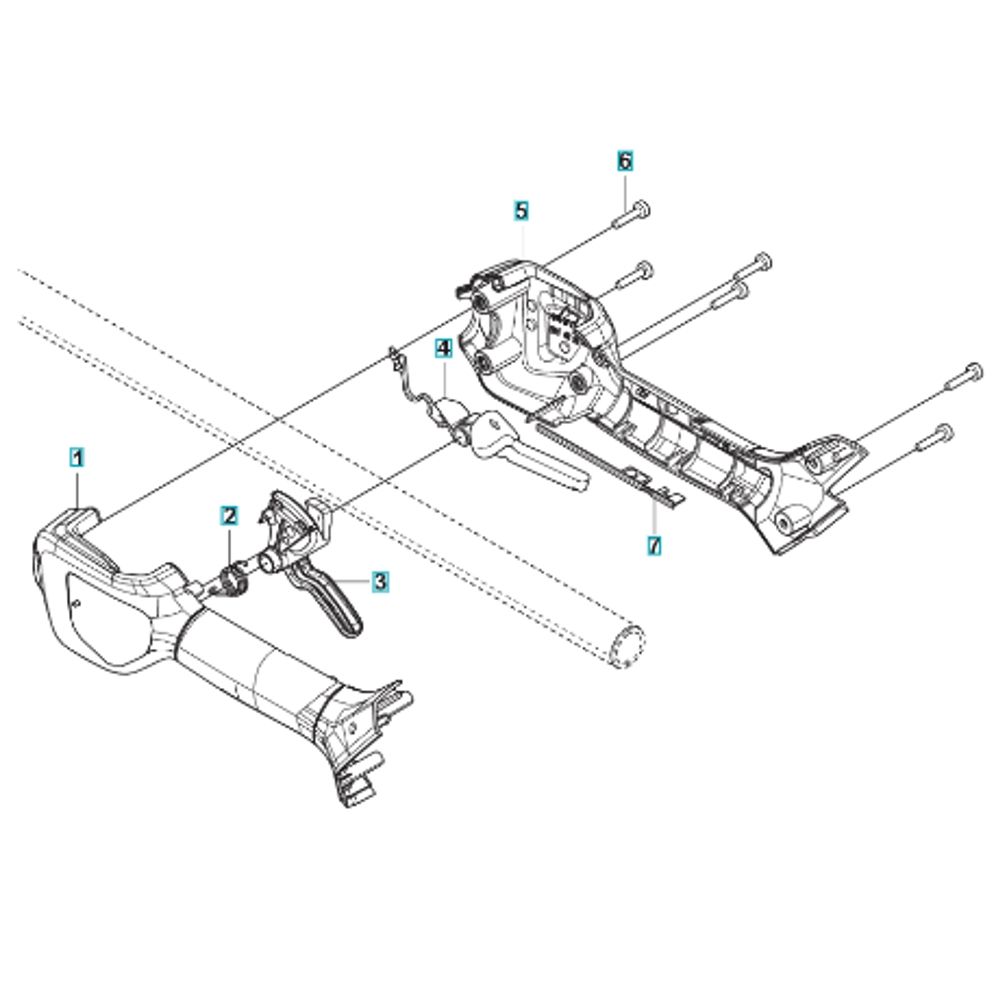 6
5
4
1
2
3
7