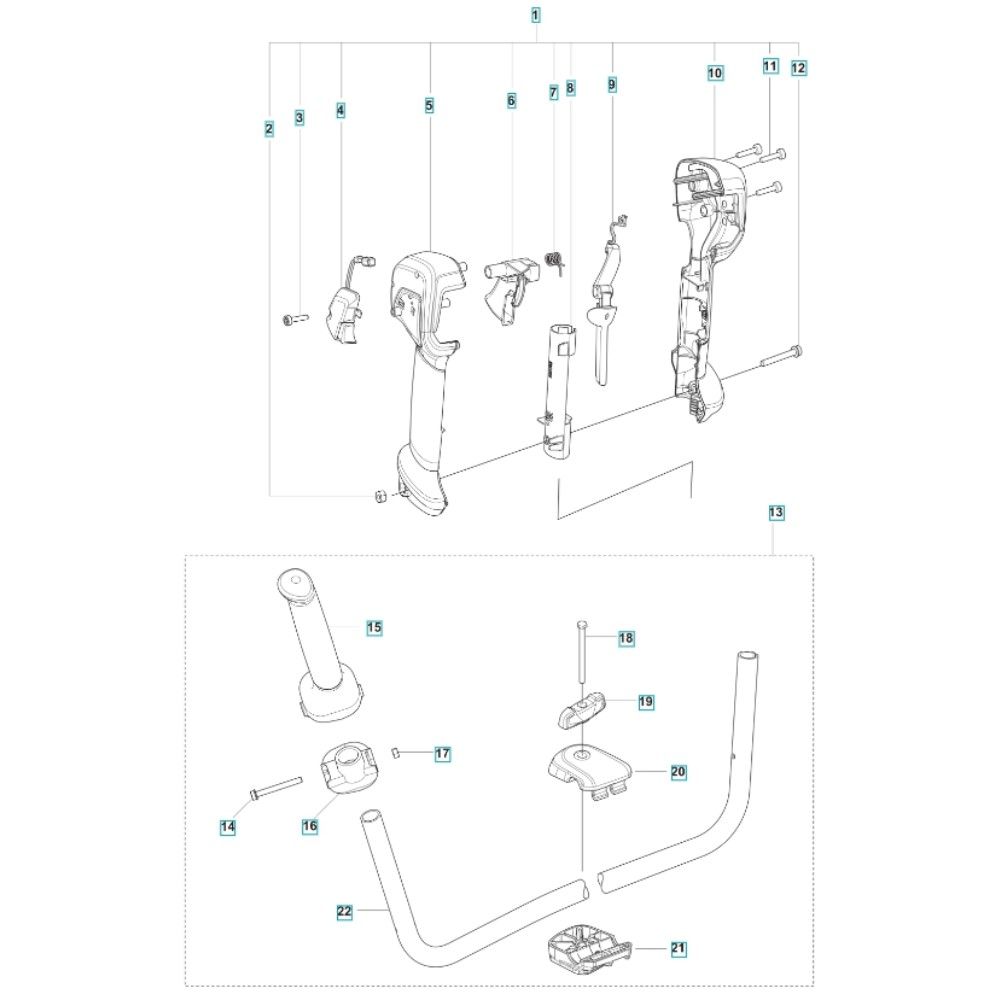 1
2
3
4
5
6
7
8
9
10
11
12
13
15
18
19
17
20
14
16
22
21