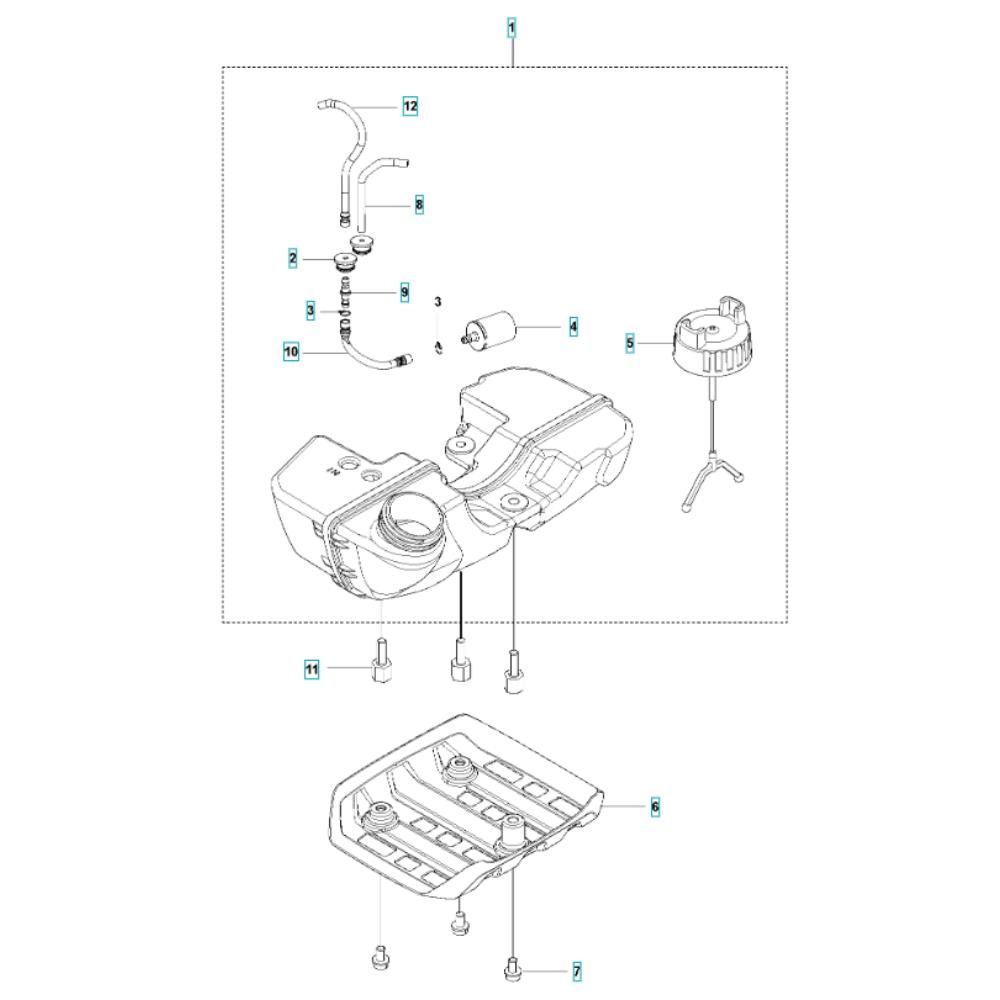 1
12
8
2
9
3
3
4
5
10
11
6
7