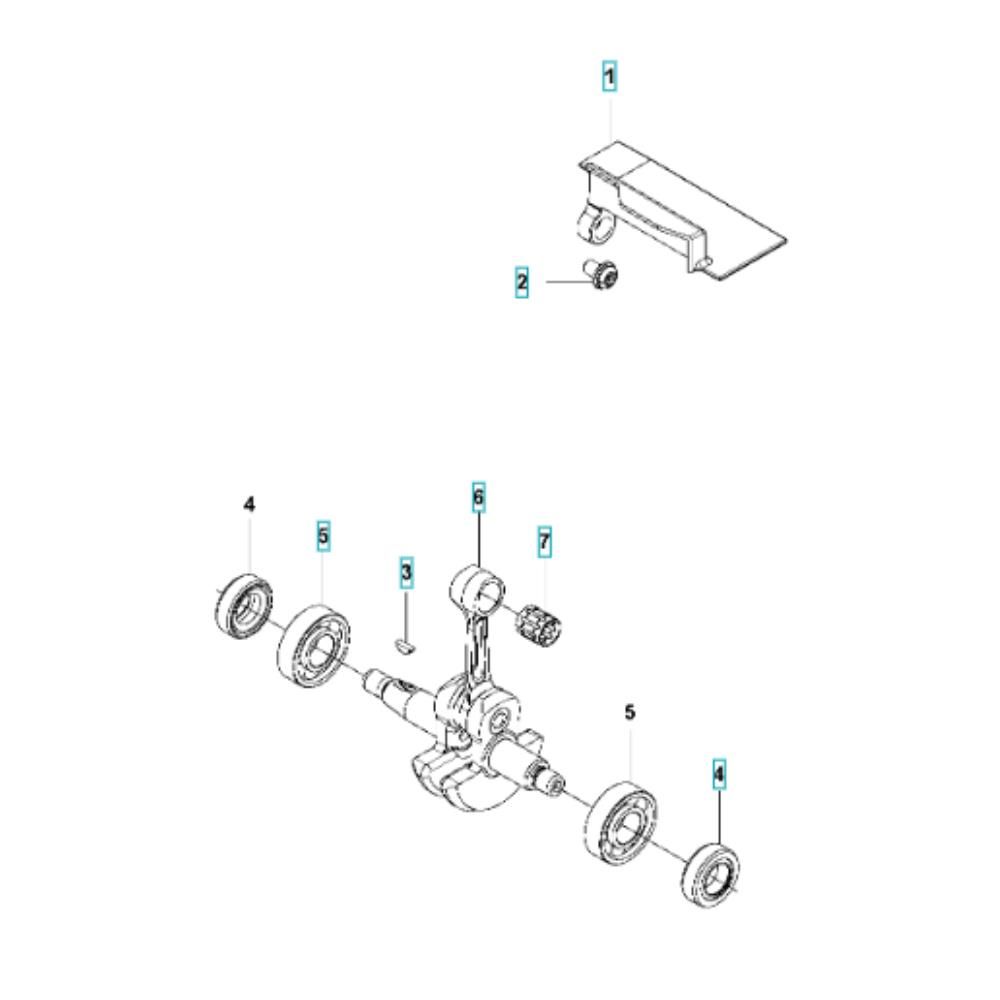 1
2
4
5
3
6
7
5
4