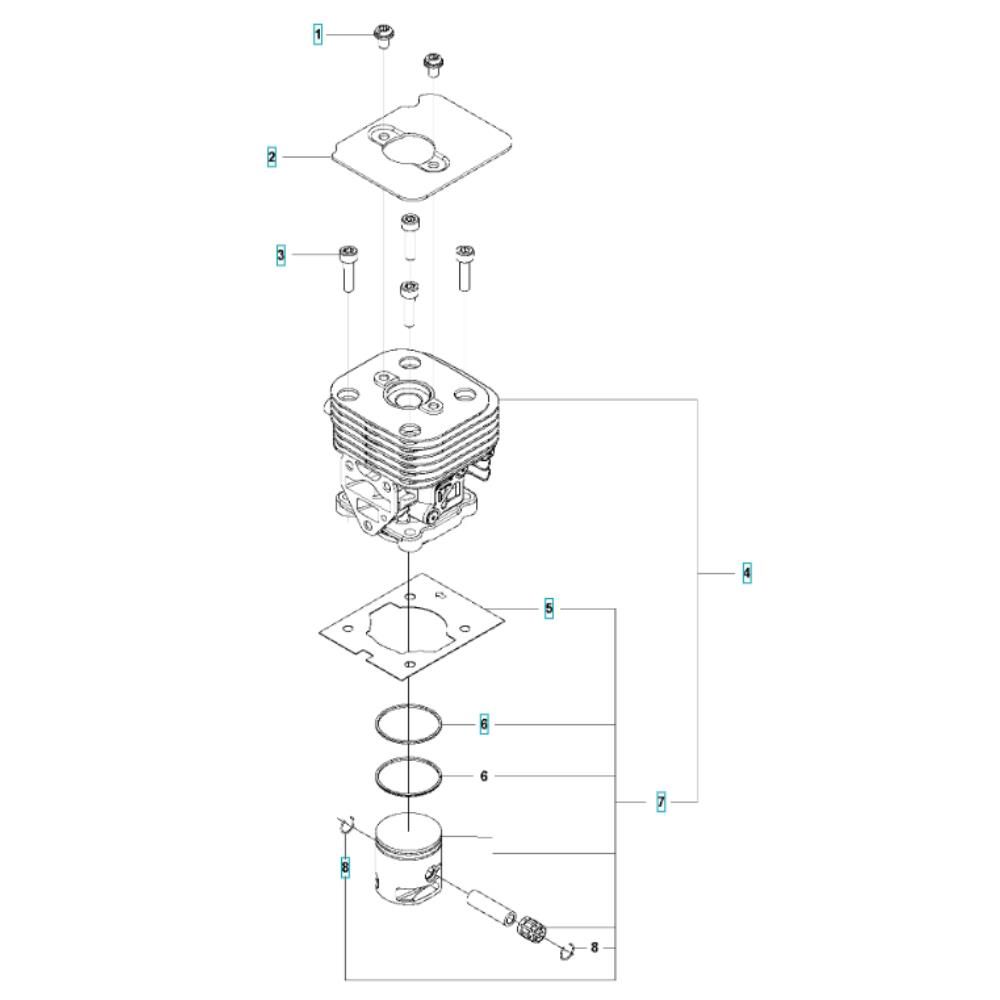 1
2
3
4
5
6
6
7
8
8