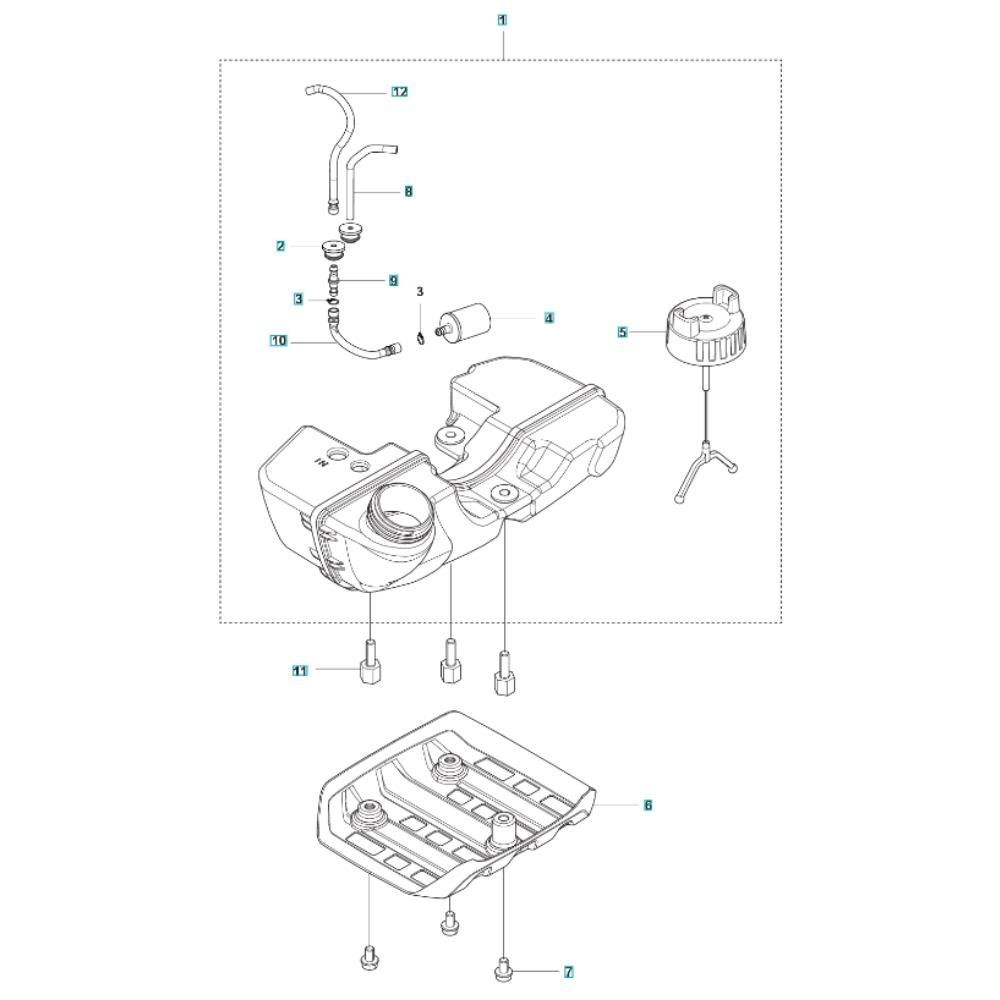 1
12
8
2
9
3
3
4
5
10
IN
11
6
7