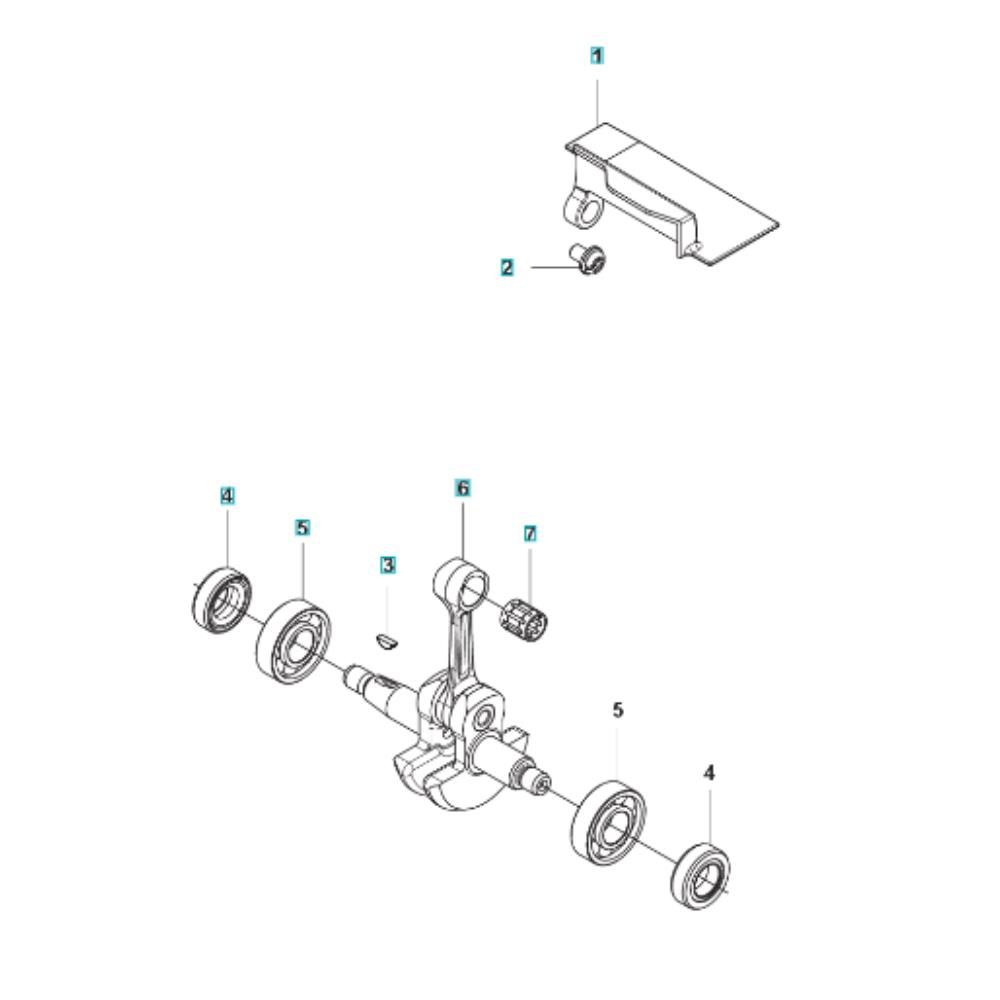 1
2
4
5
3
6
7
5
4