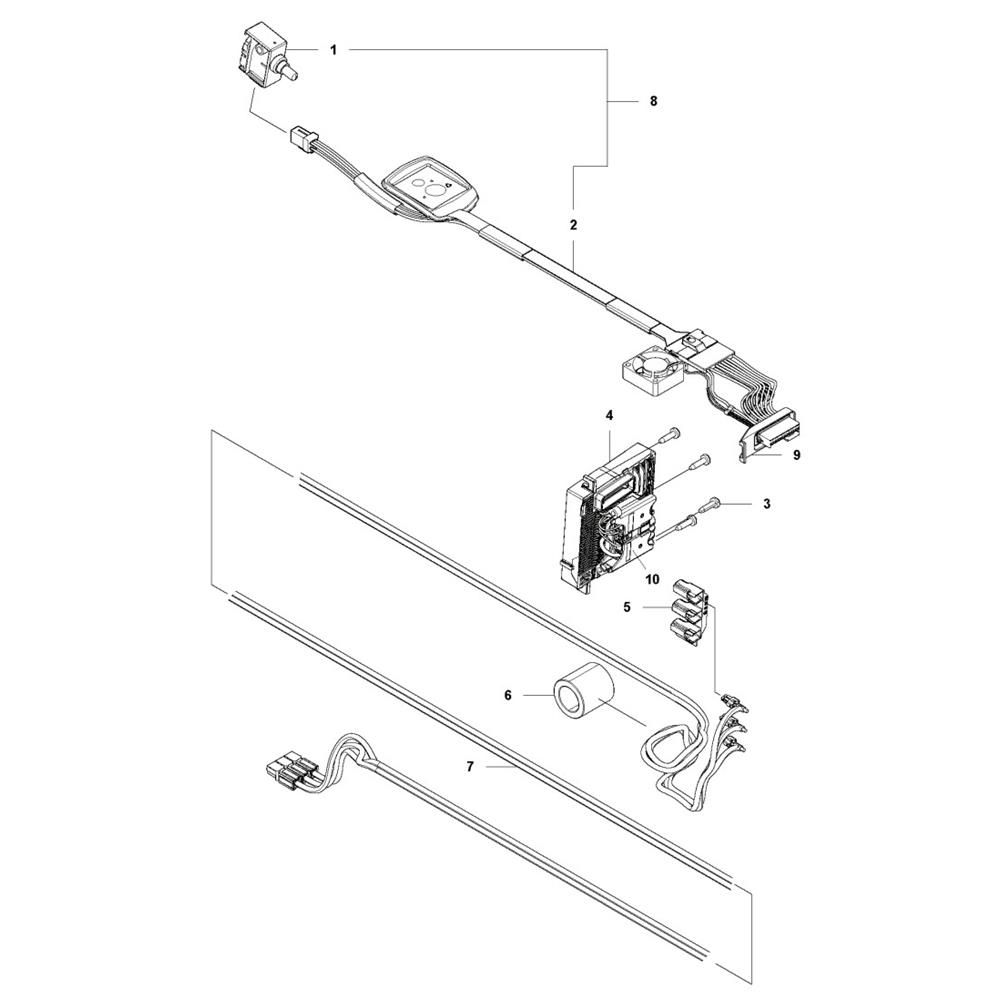 1
8
2
4
9
3
10
5
6
7