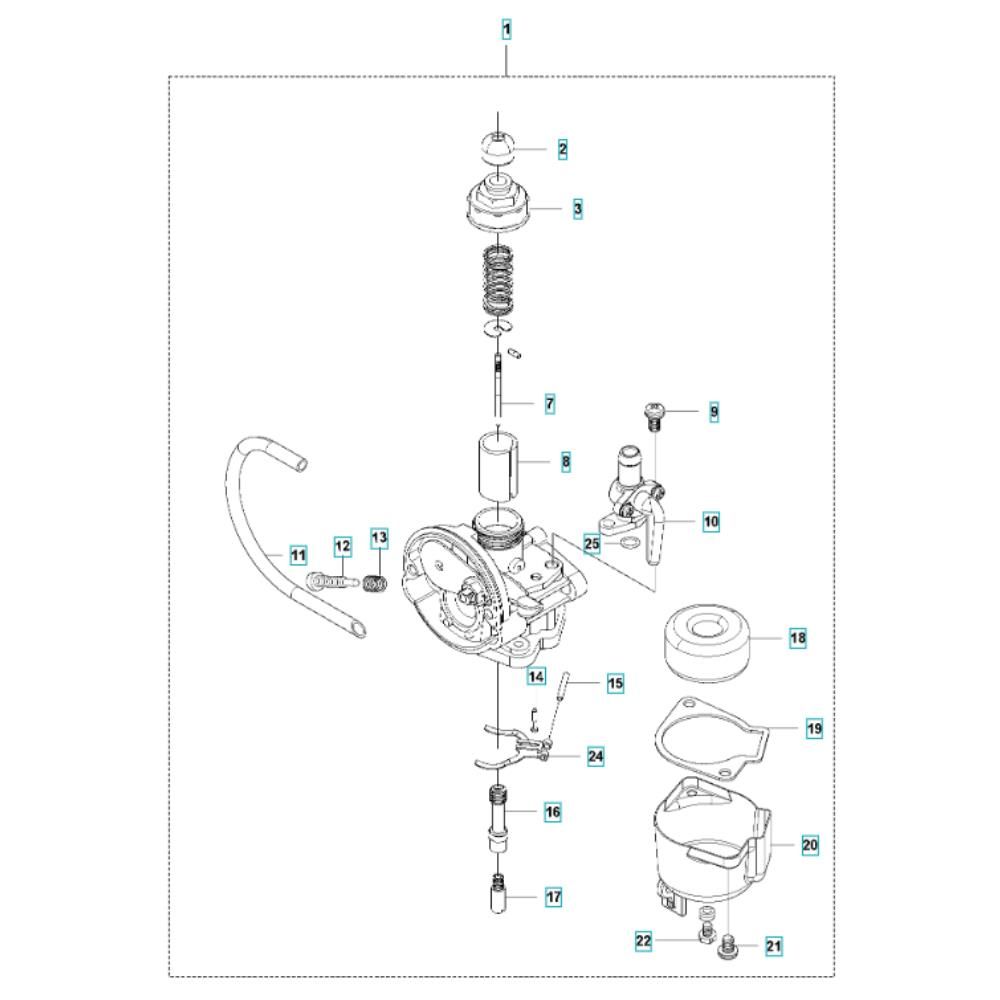 1
2
3
7
9
8
10
25
11
12
13
18
14
15
19
24
16
20
17
22
21