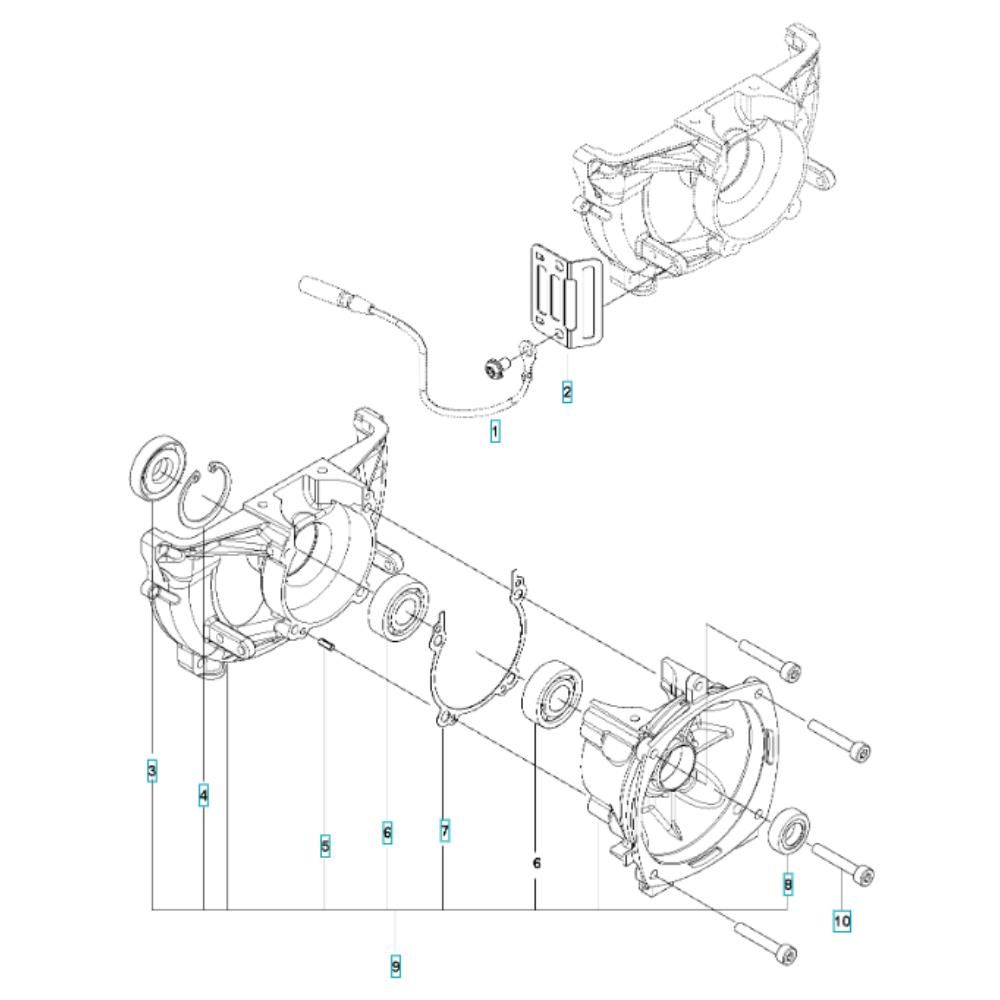 2
1
3
4
5
6
7
6
8
10
9